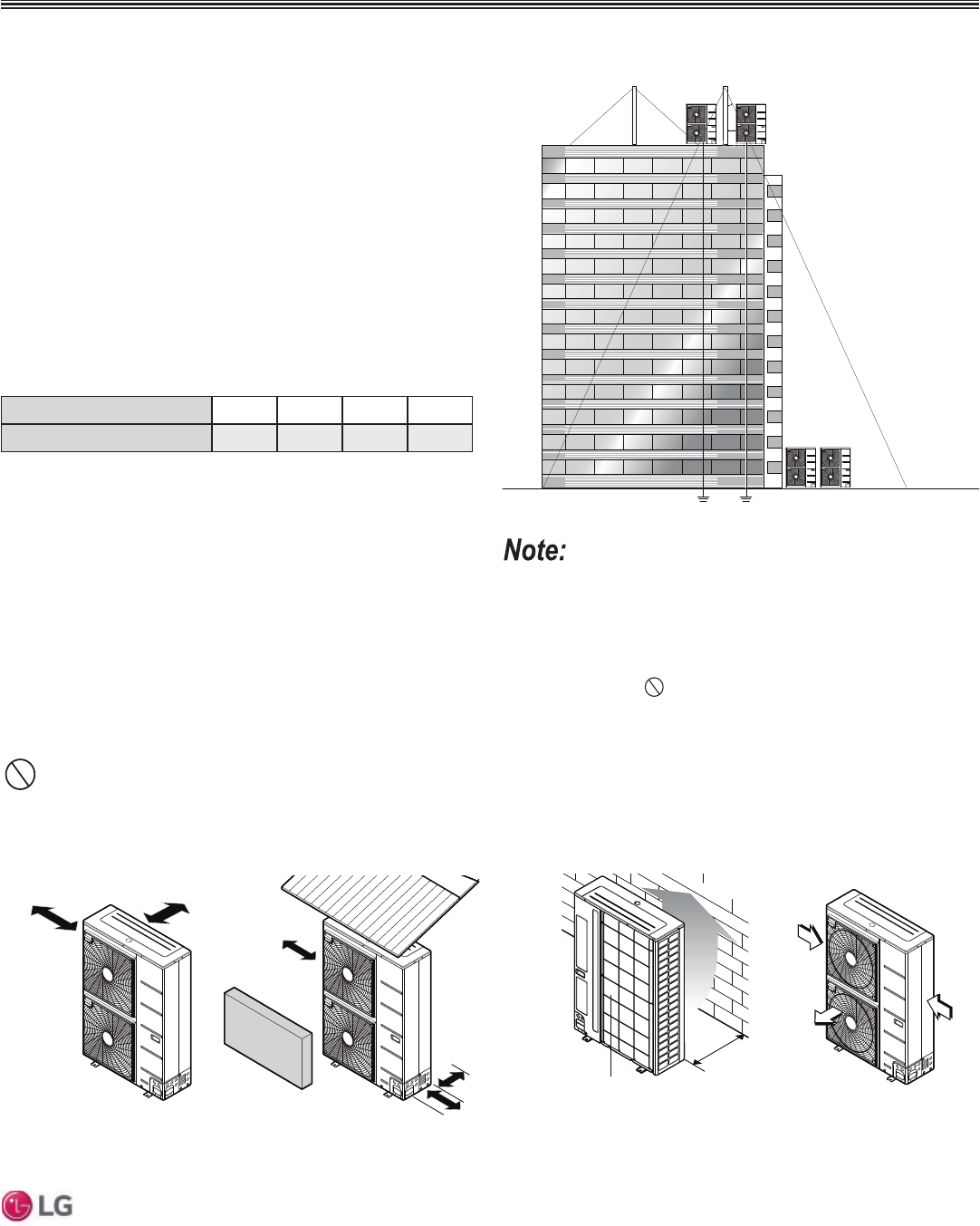 Note:

LG