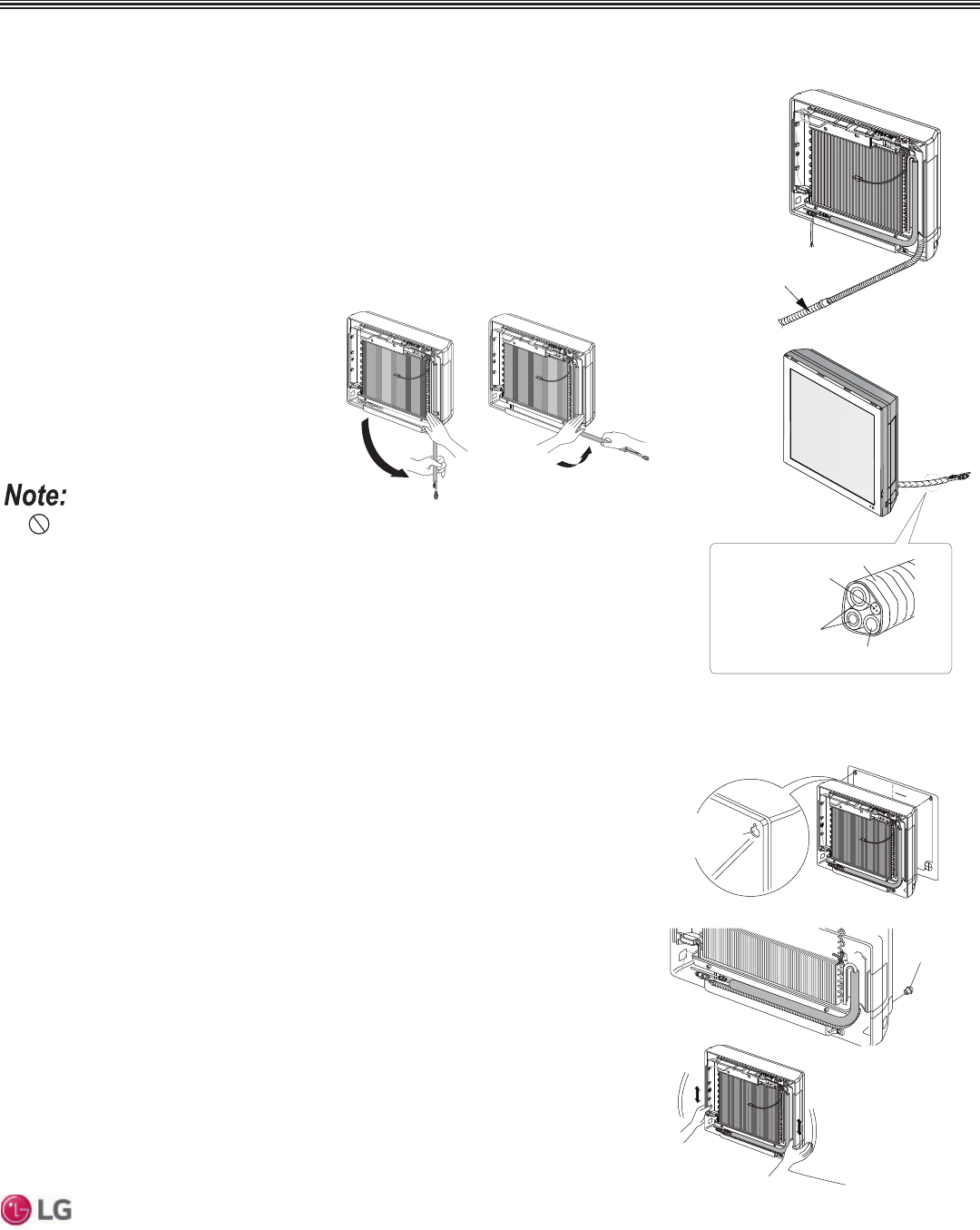 Note:

LG