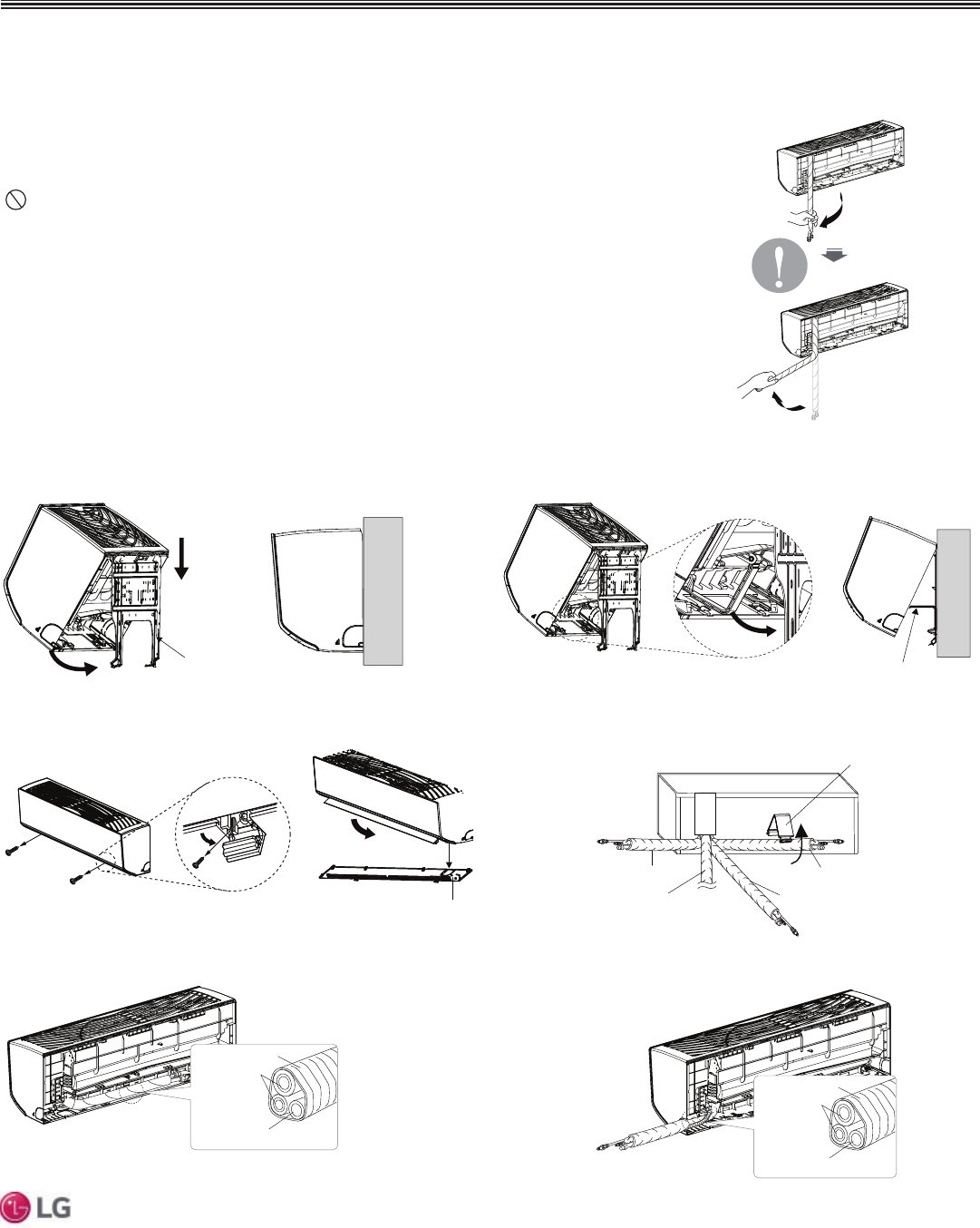 LG