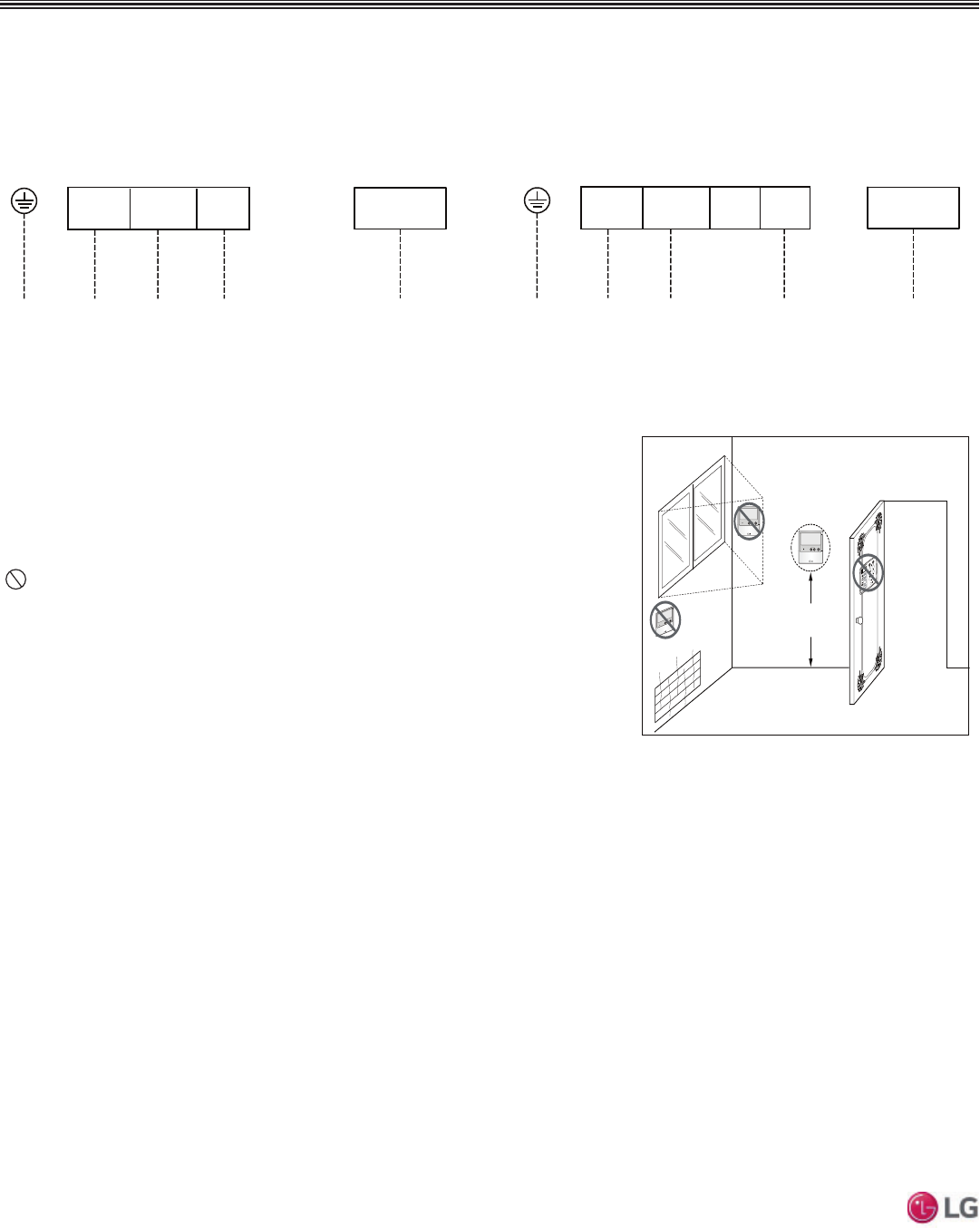 LG