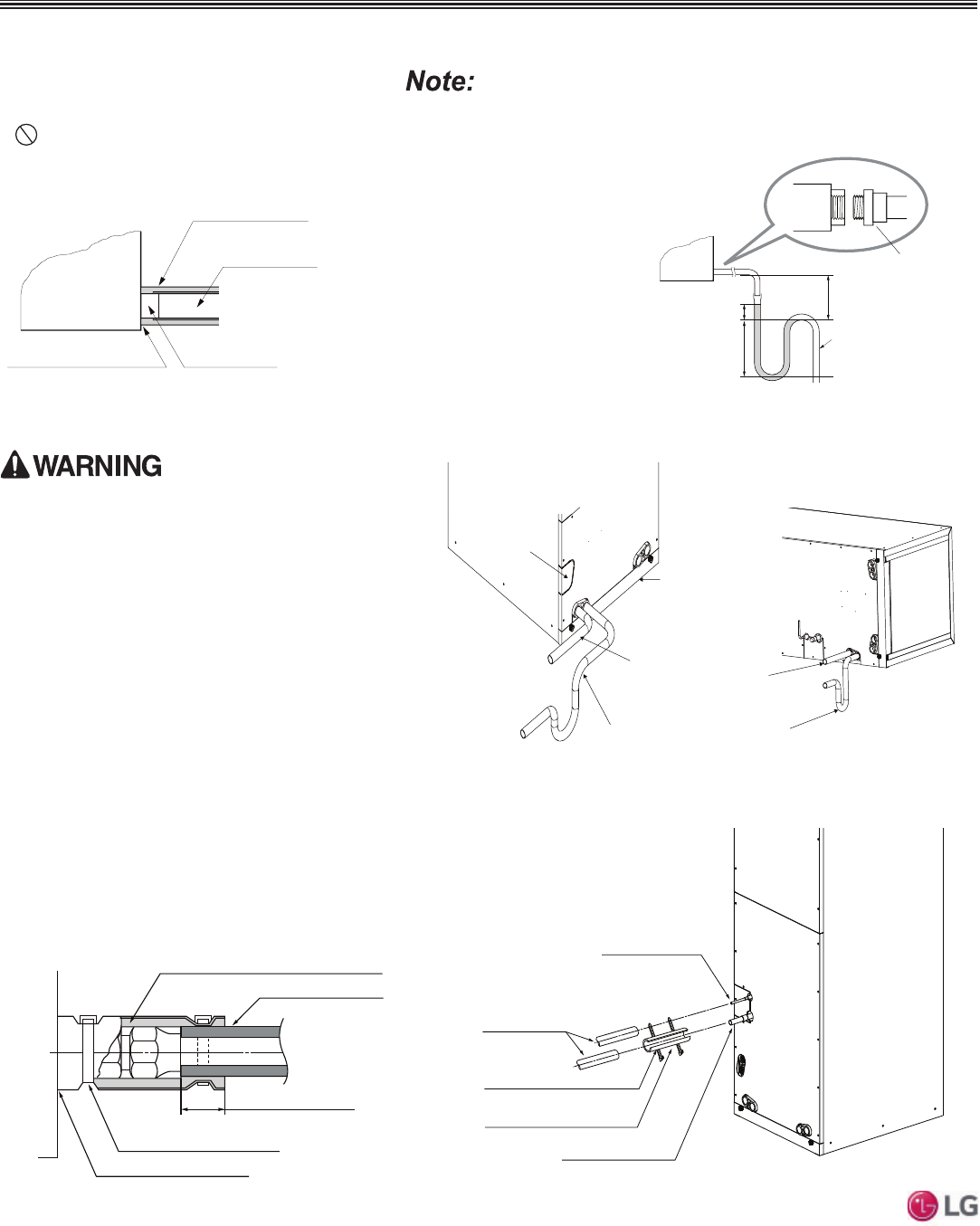 Note:

WARNING

LG