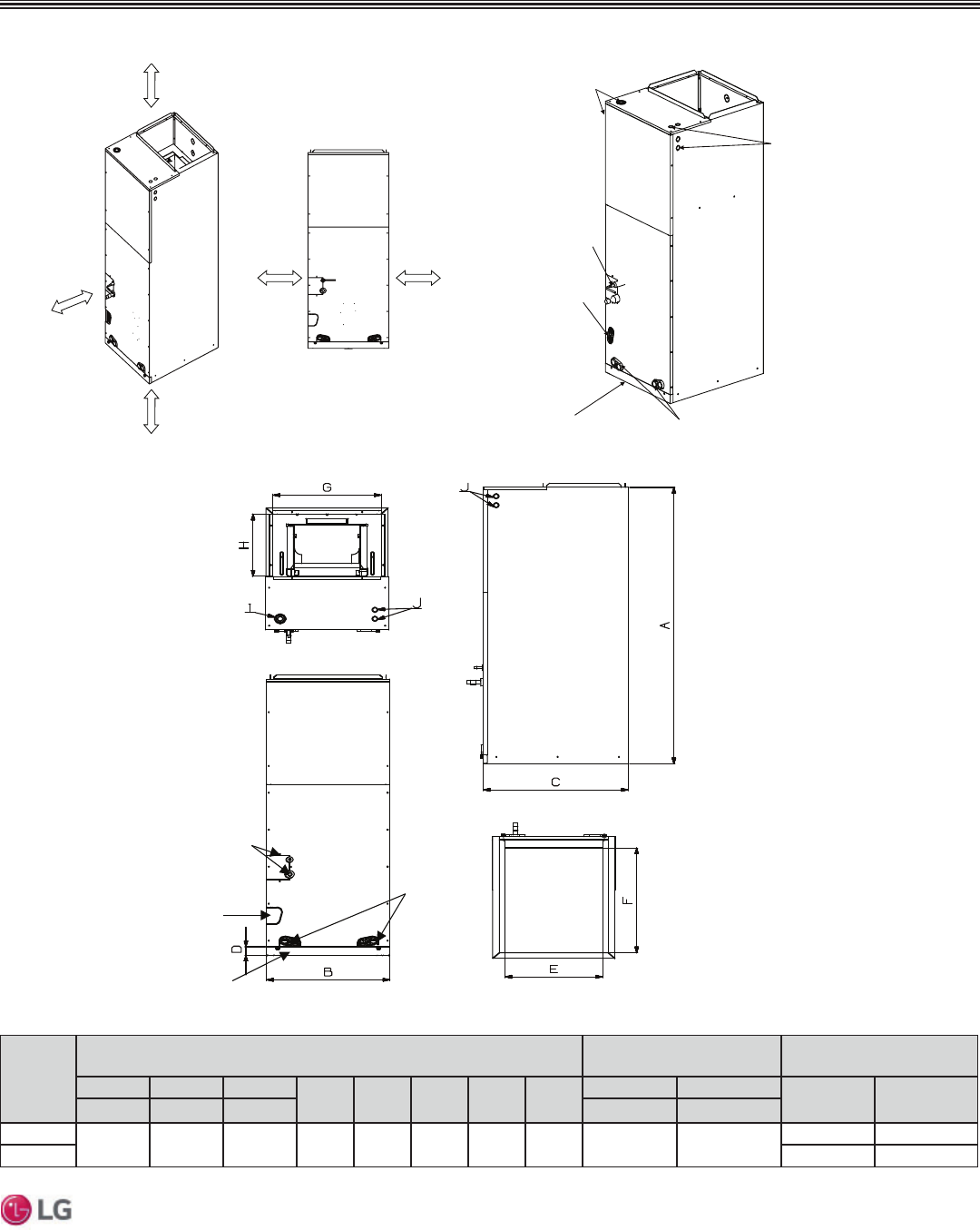 G

H

I

J

J

A

C

D

B

F

E

LG