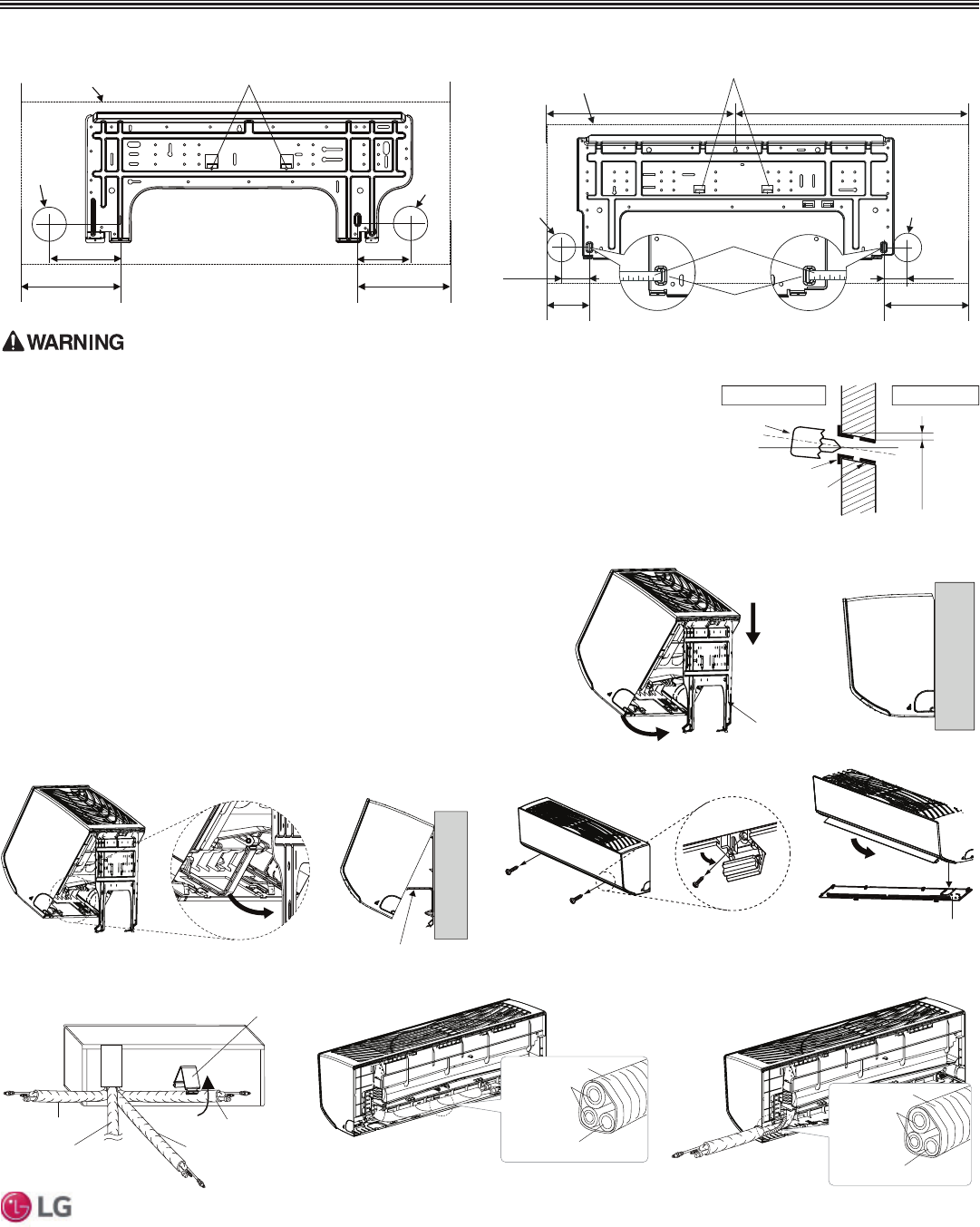 WARNING

LG