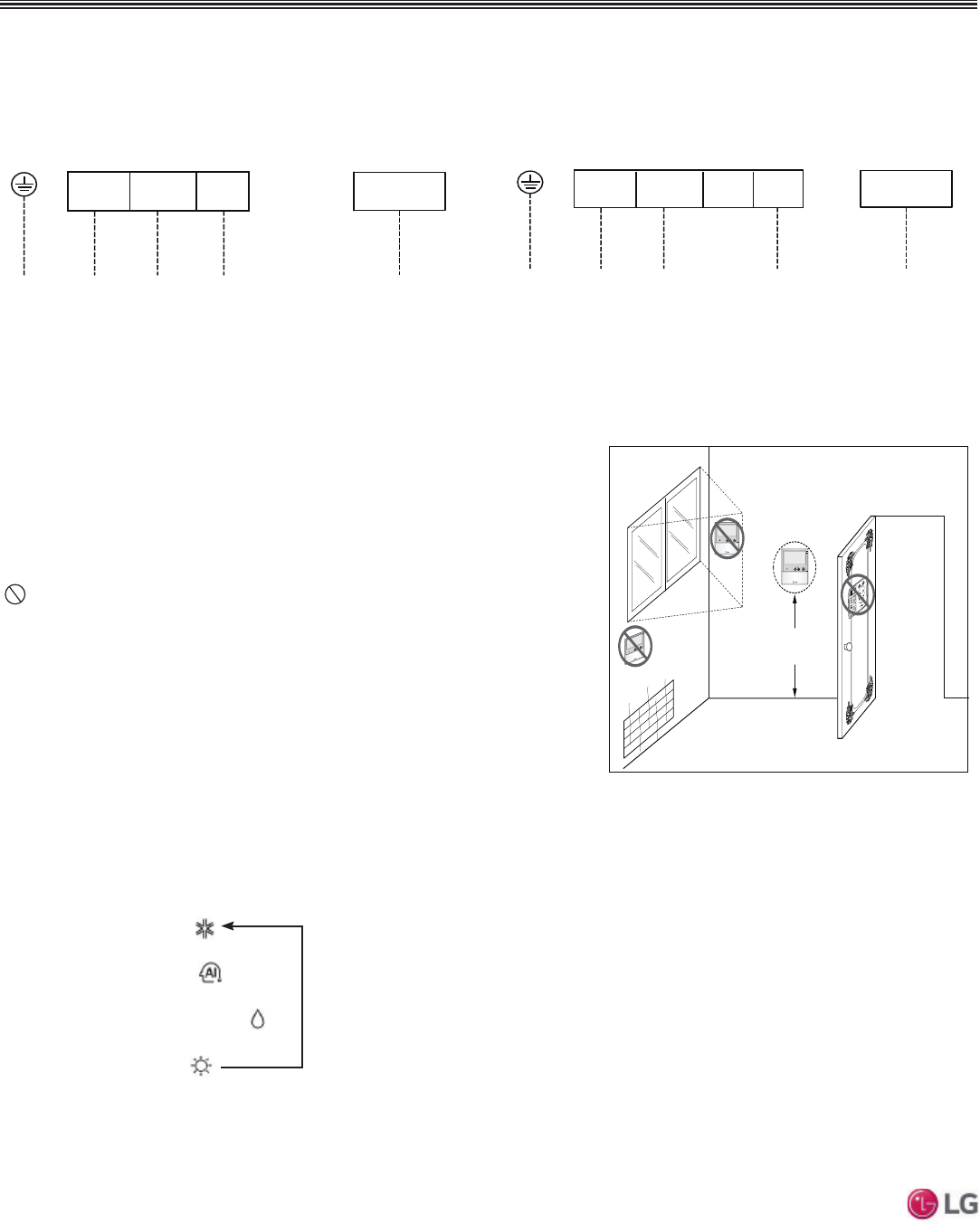 AI

LG