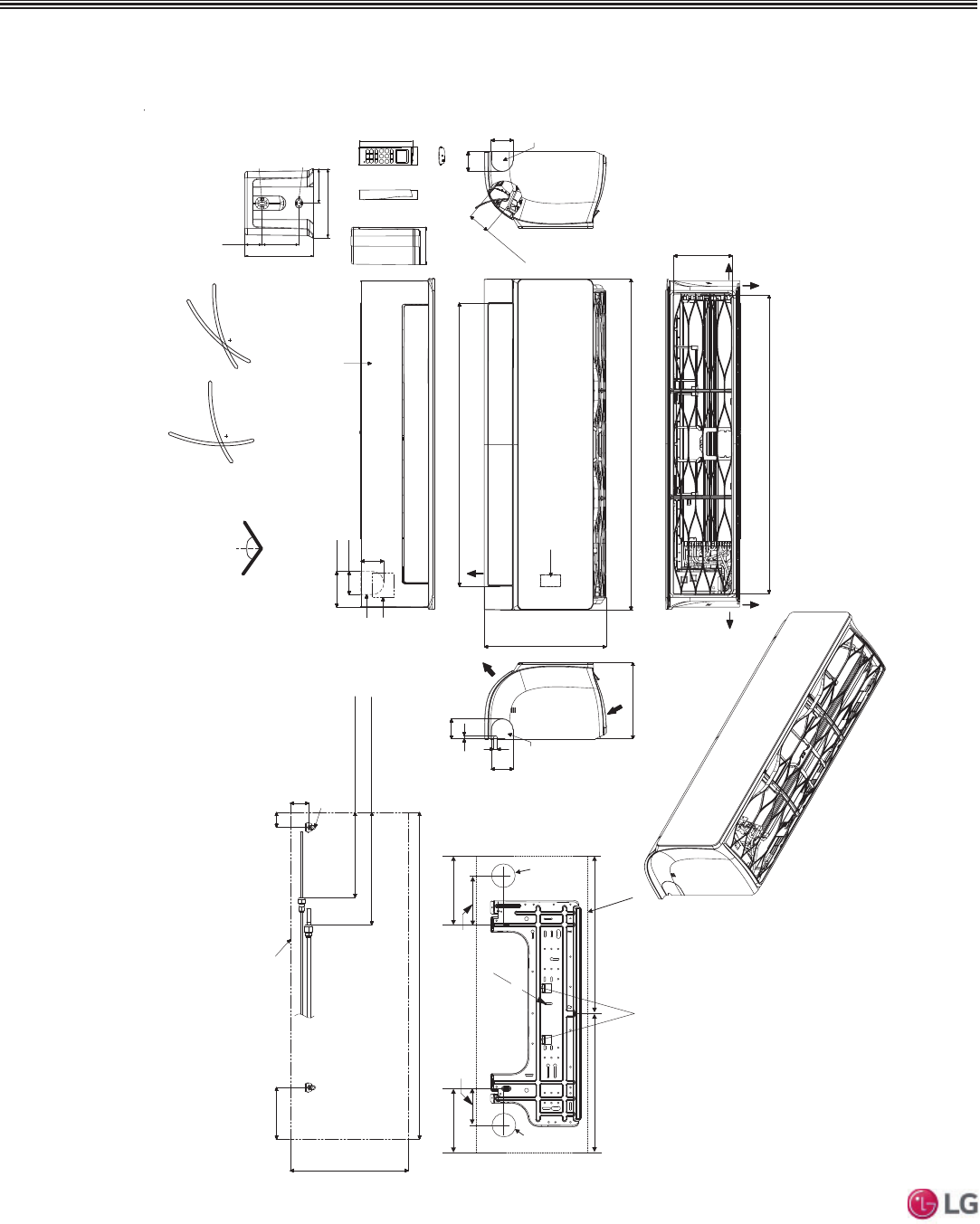 LG