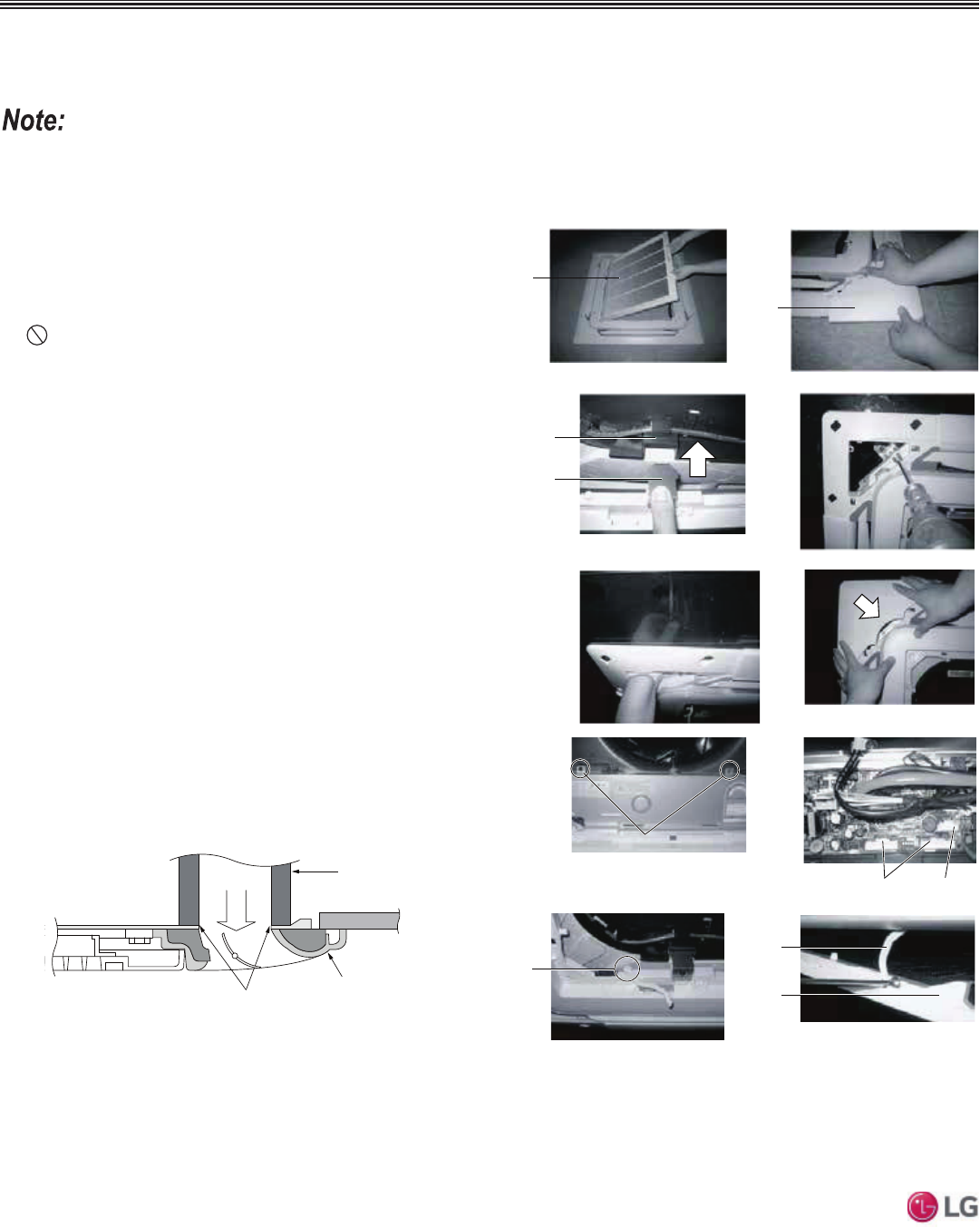 Note:

LG