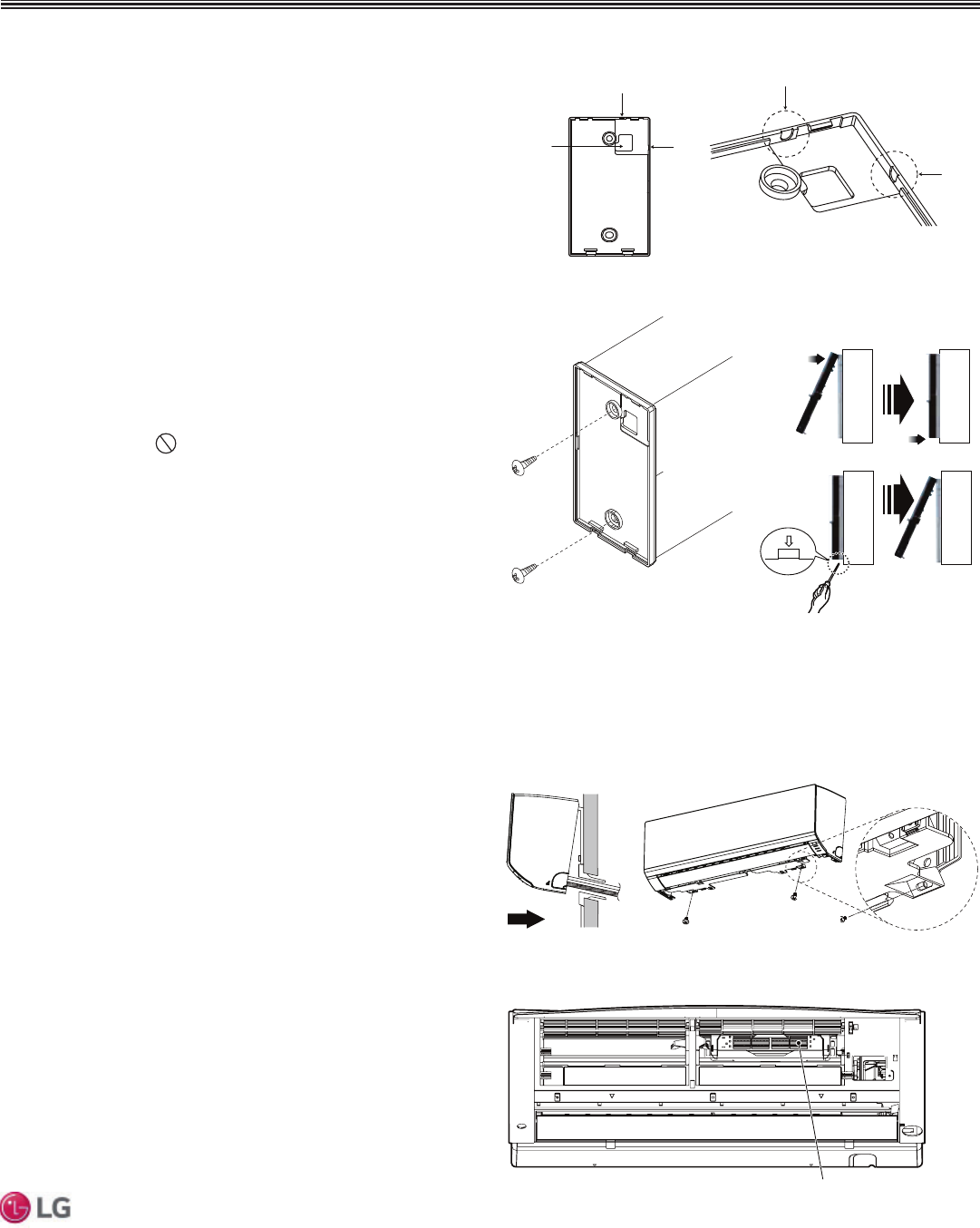 LG