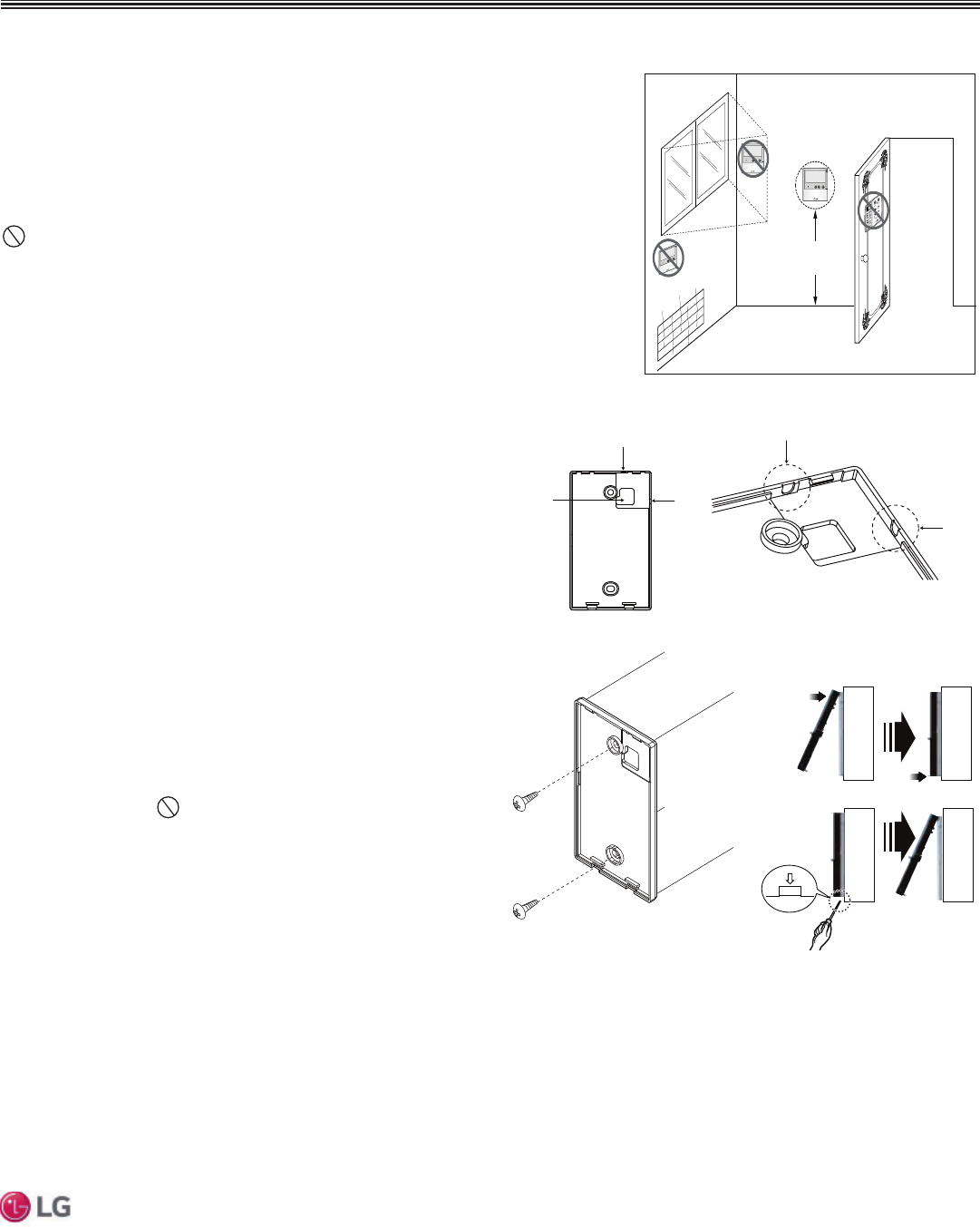 LG