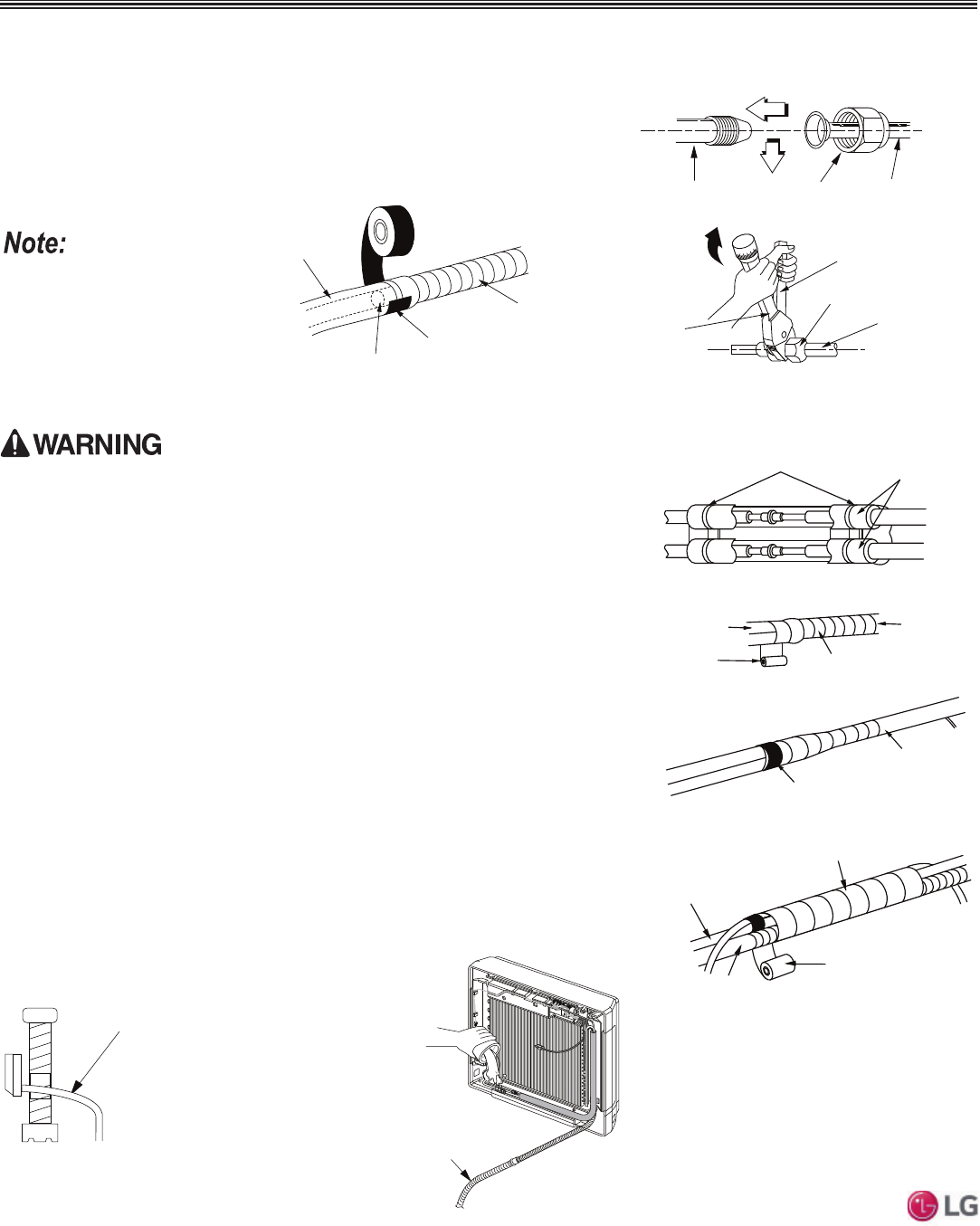 Note:

WARNING

LG