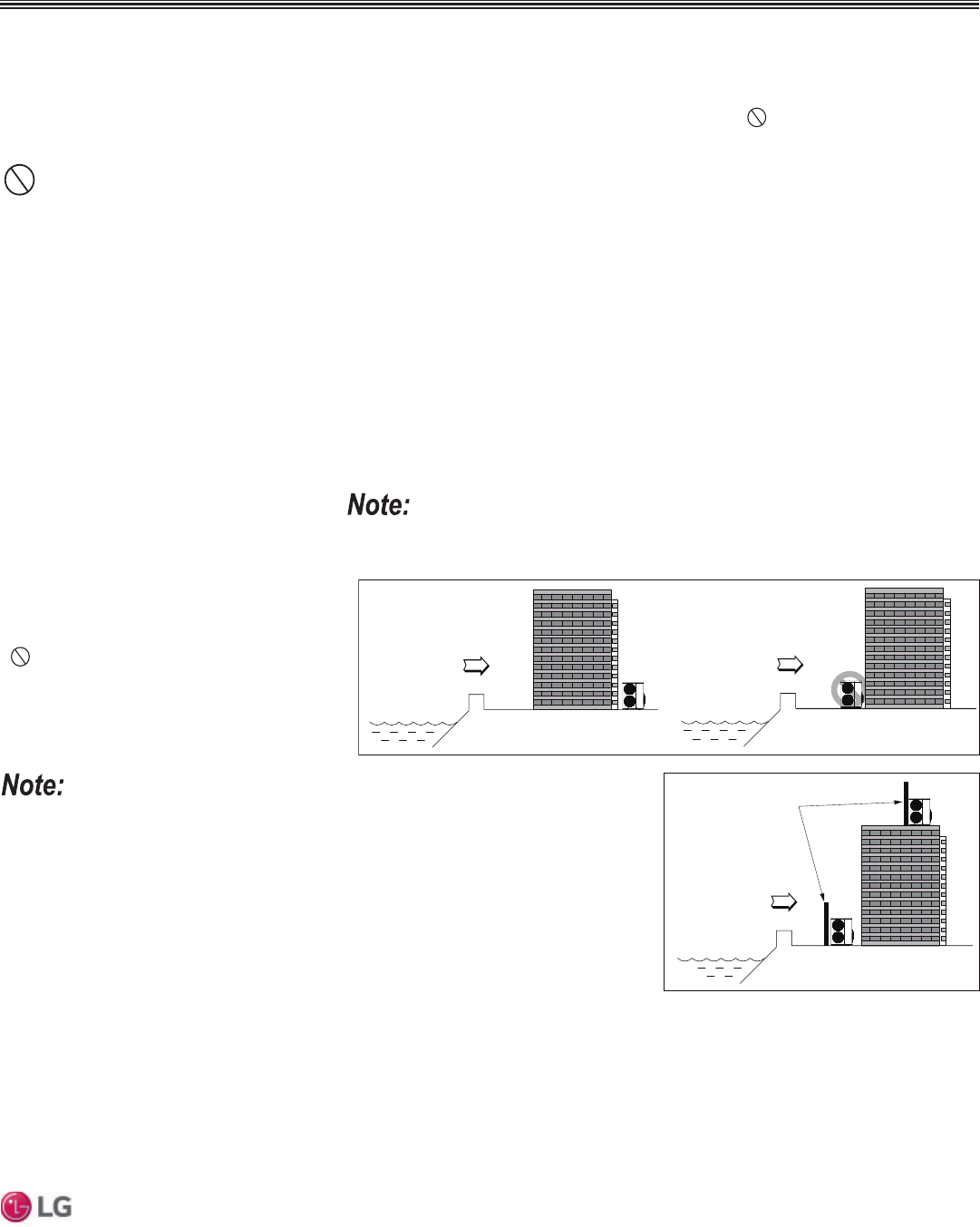 Note:

Note:

LG