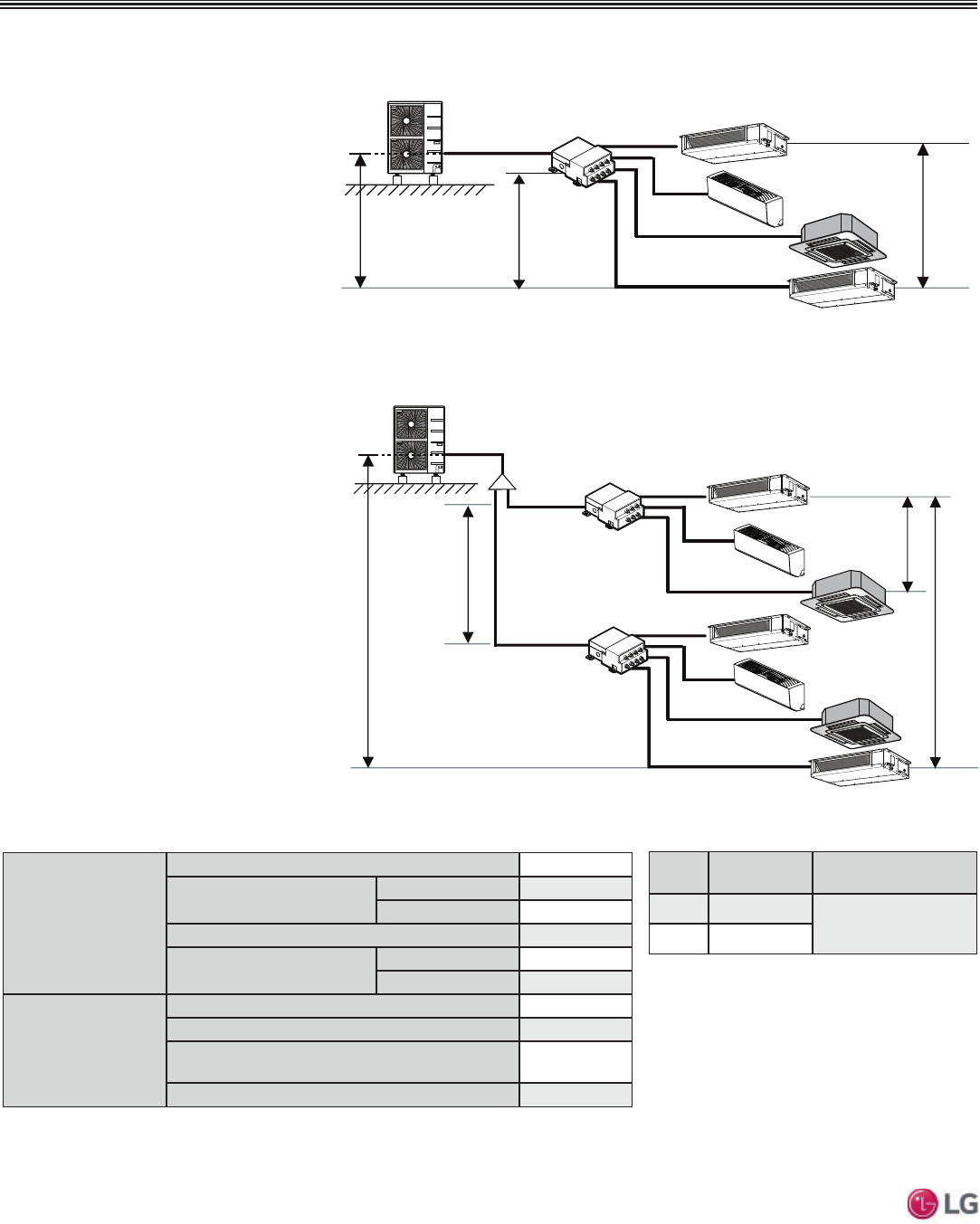 LG