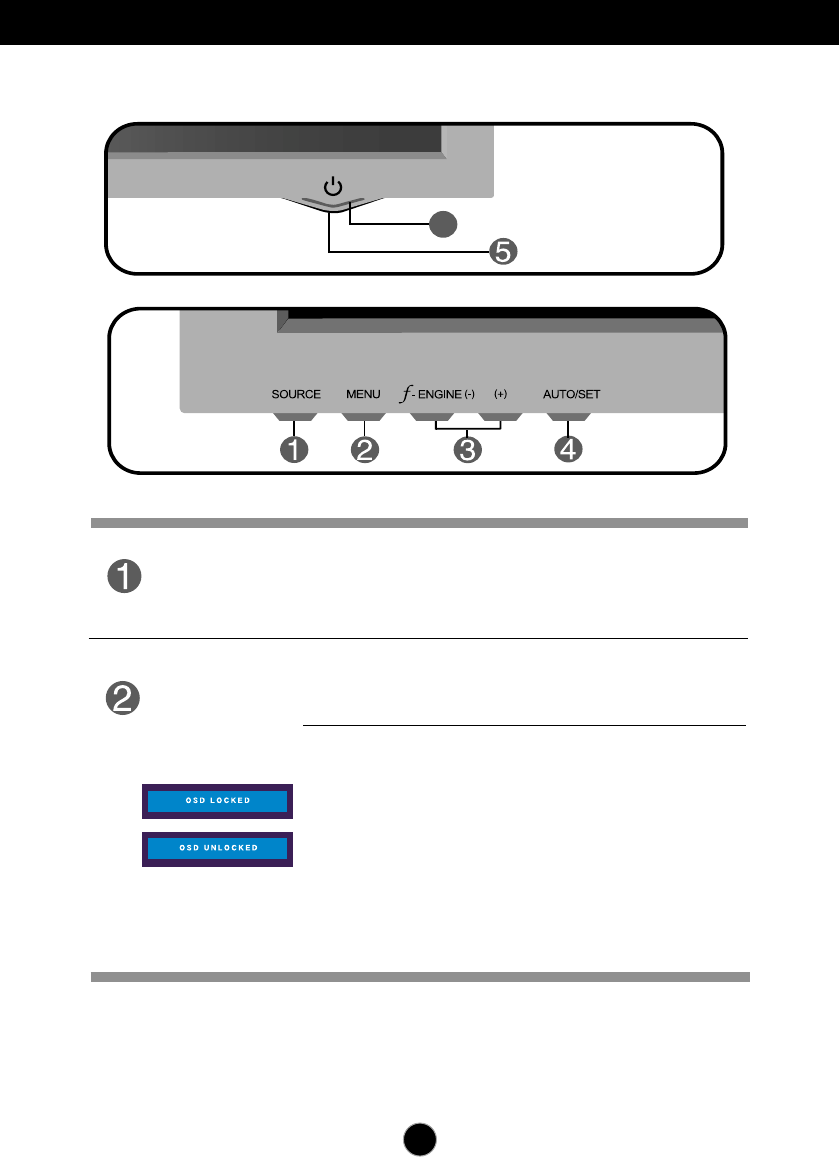 5

SOURCE
MENU
$f$- ENGINE (-)
(+)
AUTO/SET
1
2
3
4

1

2

OSD LOCKED

OSD UNLOCKED