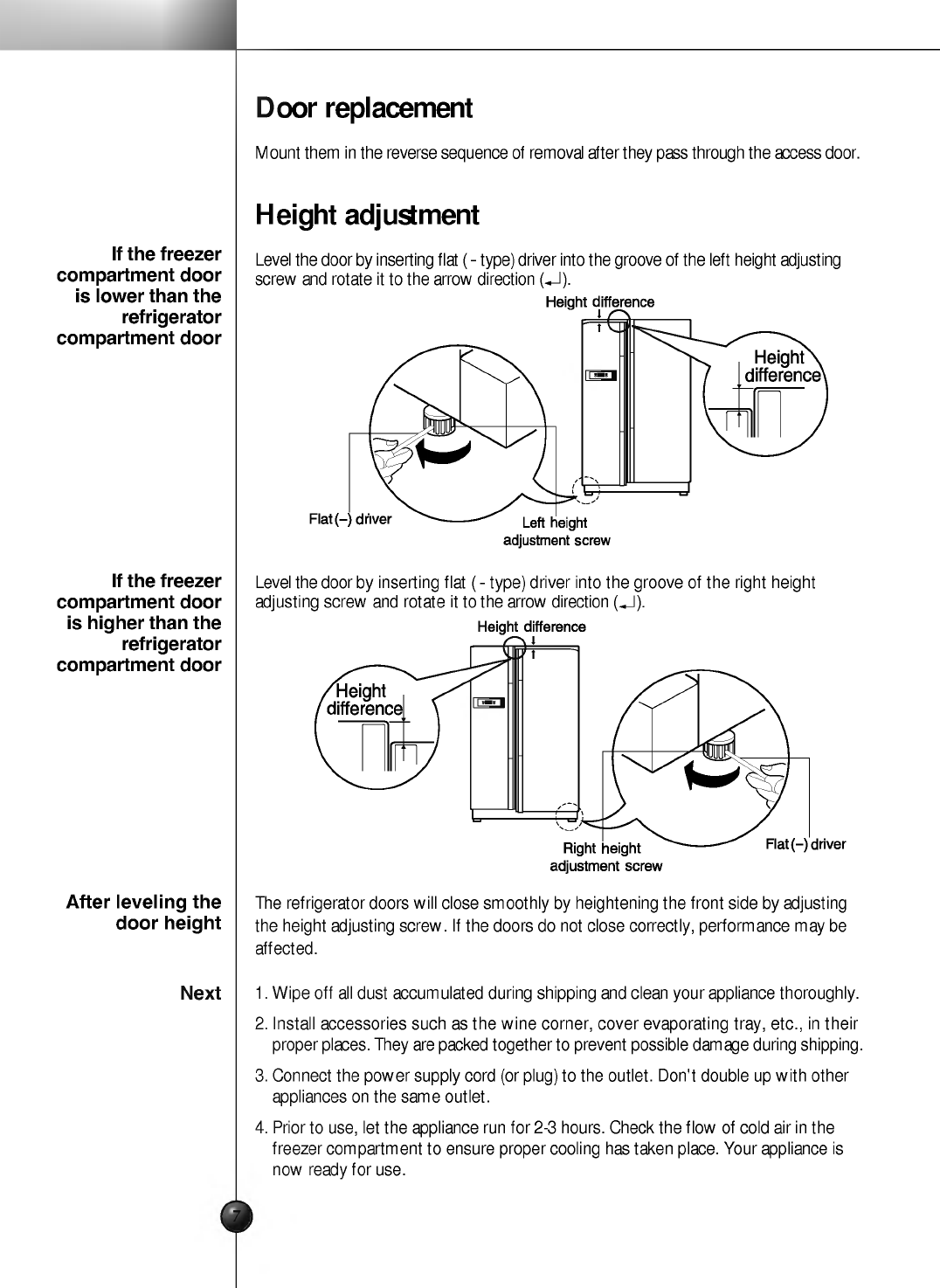 Door replacement

Mount them in the reverse sequence of removal after they pass through the access door.

Height adjustment

If the freezer compartment door is lower than the refrigerator compartment door

Level the door by inserting flat ( - type) driver into the groove of the left height adjusting screw and rotate it to the arrow direction (↵).

Height difference

Height difference

Flat (–) driver

Left height adjustment screw

If the freezer compartment door is higher than the refrigerator compartment door

Level the door by inserting flat ( - type) driver into the groove of the right height adjusting screw and rotate it to the arrow direction (↵).

Height difference

Height difference

Right height adjustment screw

Flat (–) driver

After leveling the door height

The refrigerator doors will close smoothly by heightening the front side by adjusting the height adjusting screw. If the doors do not close correctly, performance may be affected.

Next

1. Wipe off all dust accumulated during shipping and clean your appliance thoroughly.

2. Install accessories such as the wine corner, cover evaporating tray, etc., in their proper places. They are packed together to prevent possible damage during shipping.

3. Connect the power supply cord (or plug) to the outlet. Don't double up with other appliances on the same outlet.

4. Prior to use, let the appliance run for 2-3 hours. Check the flow of cold air in the freezer compartment to ensure proper cooling has taken place. Your appliance is now ready for use.

7