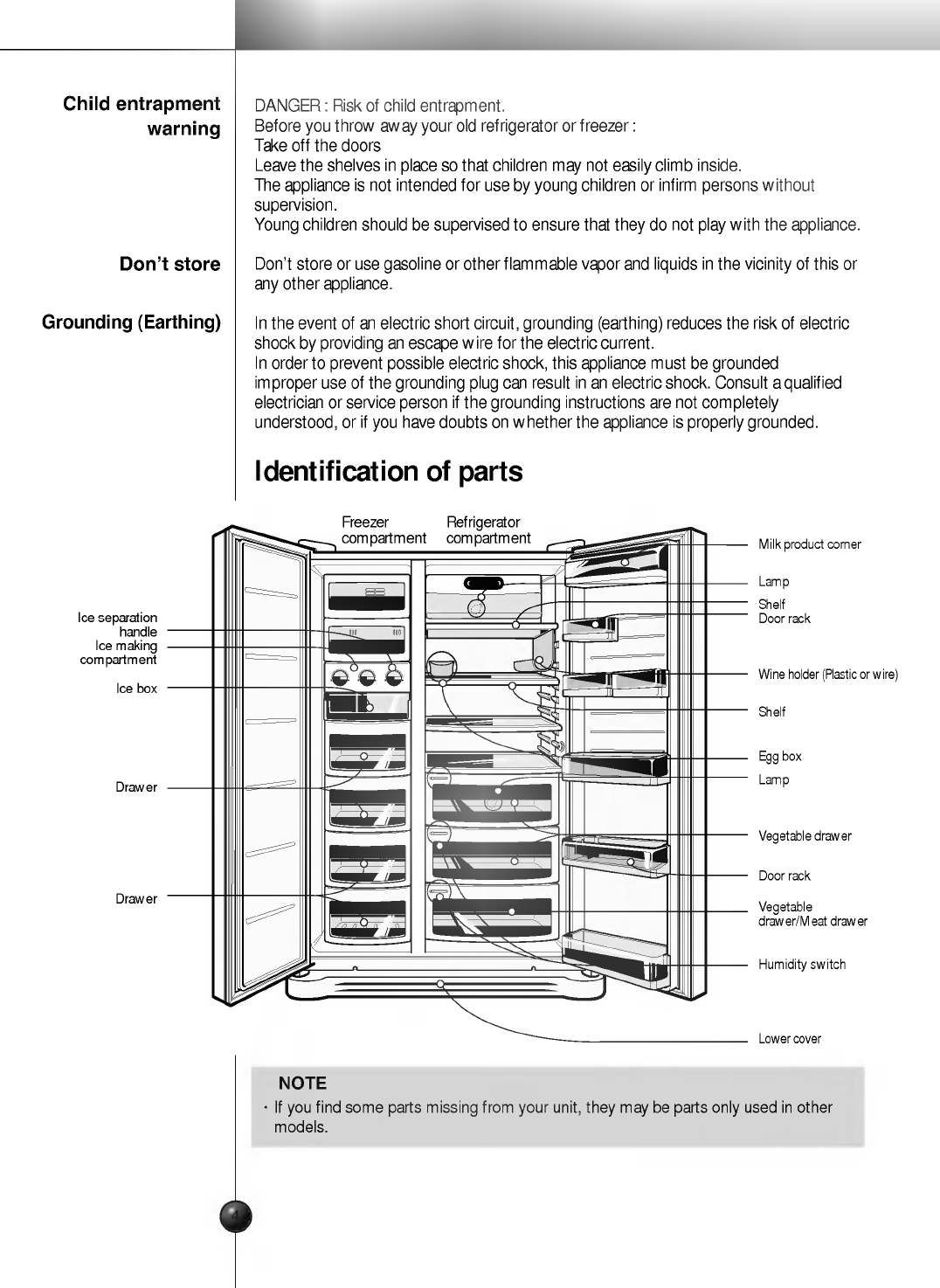 Child entrapment warning

DANGER : Risk of child entrapment.
Before you throw away your old refrigerator or freezer :
Take off the doors
Leave the shelves in place so that children may not easily climb inside.
The appliance is not intended for use by young children or infirm persons without supervision.
Young children should be supervised to ensure that they do not play with the appliance.

Don't store

Don't store or use gasoline or other flammable vapor and liquids in the vicinity of this or any other appliance.

Grounding (Earthing)

In the event of an electric short circuit, grounding (earthing) reduces the risk of electric shock by providing an escape wire for the electric current.
In order to prevent possible electric shock, this appliance must be grounded
improper use of the grounding plug can result in an electric shock. Consult a qualified electrician or service person if the grounding instructions are not completely understood, or if you have doubts on whether the appliance is properly grounded.

Identification of parts

Freezer compartment

Refrigerator compartment

Ice separation handle

Ice making compartment

Ice box

Drawer

Drawer

Milk product corner

Lamp

Shelf

Door rack

Wine holder (Plastic or wire)

Shelf

Egg box

Lamp

Vegetable drawer

Door rack

Vegetable drawer/Meat drawer

Humidity switch

Lower cover

NOTE
· If you find some parts missing from your unit, they may be parts only used in other models.

4