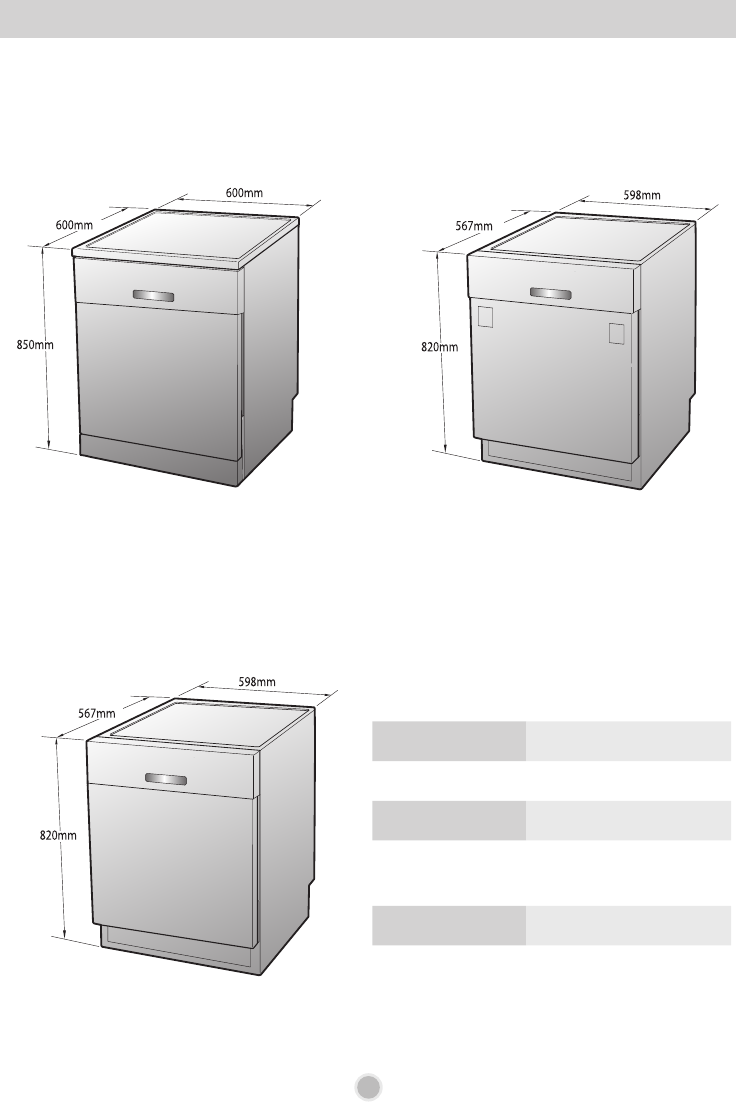 600mm

600mm

850mm

598mm

567mm

820mm

598mm

567mm

820mm