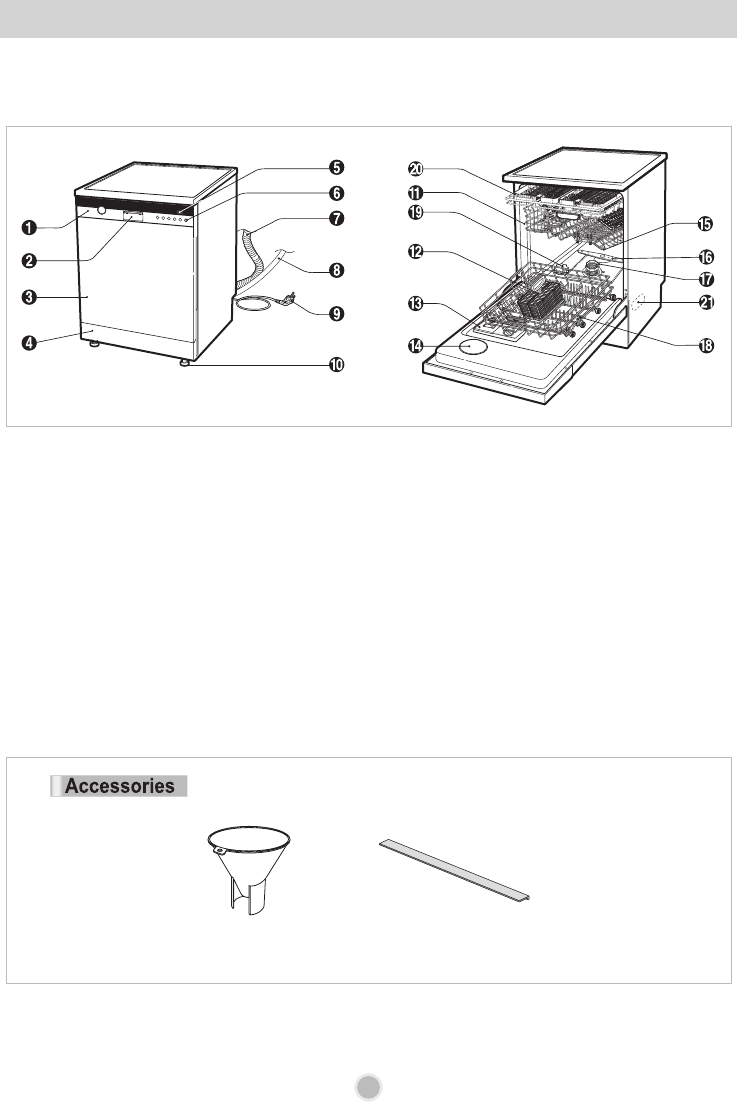 1
2
3
4
5
6
7
8
9
10
20
11
19
12
13
14
15
16
17
21
18

Accessories