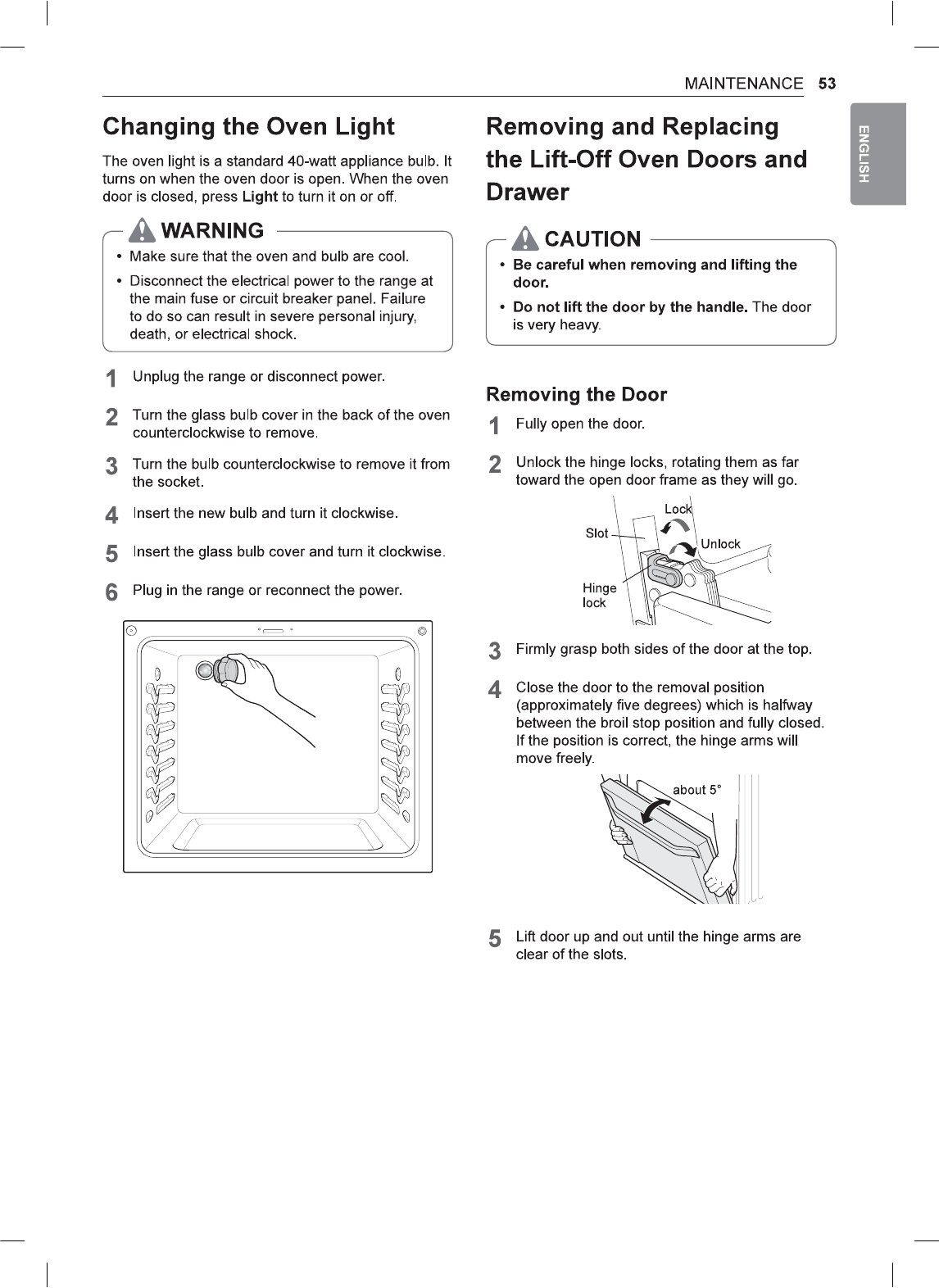 MAINTENANCE 53

ENGLISH

Changing the Oven Light

The oven light is a standard 40-watt appliance bulb. It turns on when the oven door is open. When the oven door is closed, press Light to turn it on or off.

WARNING

• Make sure that the oven and bulb are cool.
• Disconnect the electrical power to the range at the main fuse or circuit breaker panel. Failure to do so can result in severe personal injury, death, or electrical shock.

1 Unplug the range or disconnect power.

2 Turn the glass bulb cover in the back of the oven counterclockwise to remove.

3 Turn the bulb counterclockwise to remove it from the socket.

4 Insert the new bulb and turn it clockwise.

5 Insert the glass bulb cover and turn it clockwise.

6 Plug in the range or reconnect the power.

Removing and Replacing the Lift-Off Oven Doors and Drawer

CAUTION

• Be careful when removing and lifting the door.
• Do not lift the door by the handle. The door is very heavy.

Removing the Door

1 Fully open the door.

2 Unlock the hinge locks, rotating them as far toward the open door frame as they will go.

Lock
Slot
Unlock
Hinge lock

3 Firmly grasp both sides of the door at the top.

4 Close the door to the removal position (approximately five degrees) which is halfway between the broil stop position and fully closed. If the position is correct, the hinge arms will move freely.

about 5°

5 Lift door up and out until the hinge arms are clear of the slots.