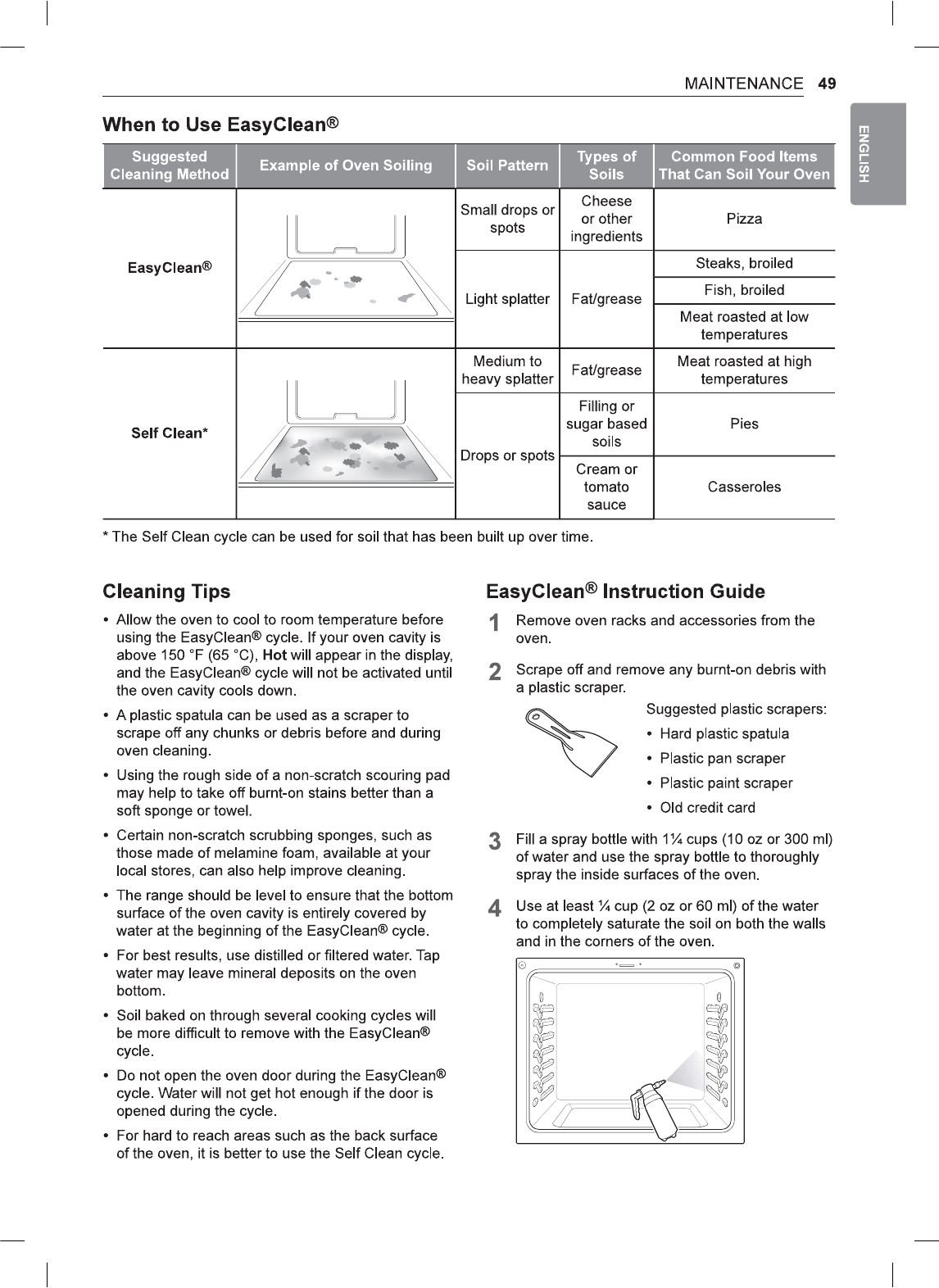 MAINTENANCE 49

ENGLISH

When to Use EasyClean®

| Suggested Cleaning Method | Example of Oven Soiling | Soil Pattern | Types of Soils | Common Food Items That Can Soil Your Oven |
|---|---|---|---|---|
| EasyClean® | | Small drops or spots | Cheese or other ingredients | Pizza |
| | | Light splatter | Fat/grease | Steaks, broiled |
| | | | | Fish, broiled |
| | | | | Meat roasted at low temperatures |
| Self Clean* | | Medium to heavy splatter | Fat/grease | Meat roasted at high temperatures |
| | | Drops or spots | Filling or sugar based soils | Pies |
| | | | Cream or tomato sauce | Casseroles |

* The Self Clean cycle can be used for soil that has been built up over time.

Cleaning Tips

• Allow the oven to cool to room temperature before using the EasyClean® cycle. If your oven cavity is above 150 °F (65 °C), Hot will appear in the display, and the EasyClean® cycle will not be activated until the oven cavity cools down.

• A plastic spatula can be used as a scraper to scrape off any chunks or debris before and during oven cleaning.

• Using the rough side of a non-scratch scouring pad may help to take off burnt-on stains better than a soft sponge or towel.

• Certain non-scratch scrubbing sponges, such as those made of melamine foam, available at your local stores, can also help improve cleaning.

• The range should be level to ensure that the bottom surface of the oven cavity is entirely covered by water at the beginning of the EasyClean® cycle.

• For best results, use distilled or filtered water. Tap water may leave mineral deposits on the oven bottom.

• Soil baked on through several cooking cycles will be more difficult to remove with the EasyClean® cycle.

• Do not open the oven door during the EasyClean® cycle. Water will not get hot enough if the door is opened during the cycle.

• For hard to reach areas such as the back surface of the oven, it is better to use the Self Clean cycle.

EasyClean® Instruction Guide

1 Remove oven racks and accessories from the oven.

2 Scrape off and remove any burnt-on debris with a plastic scraper.

Suggested plastic scrapers:
• Hard plastic spatula
• Plastic pan scraper
• Plastic paint scraper
• Old credit card

3 Fill a spray bottle with 1¼ cups (10 oz or 300 ml) of water and use the spray bottle to thoroughly spray the inside surfaces of the oven.

4 Use at least ¼ cup (2 oz or 60 ml) of the water to completely saturate the soil on both the walls and in the corners of the oven.