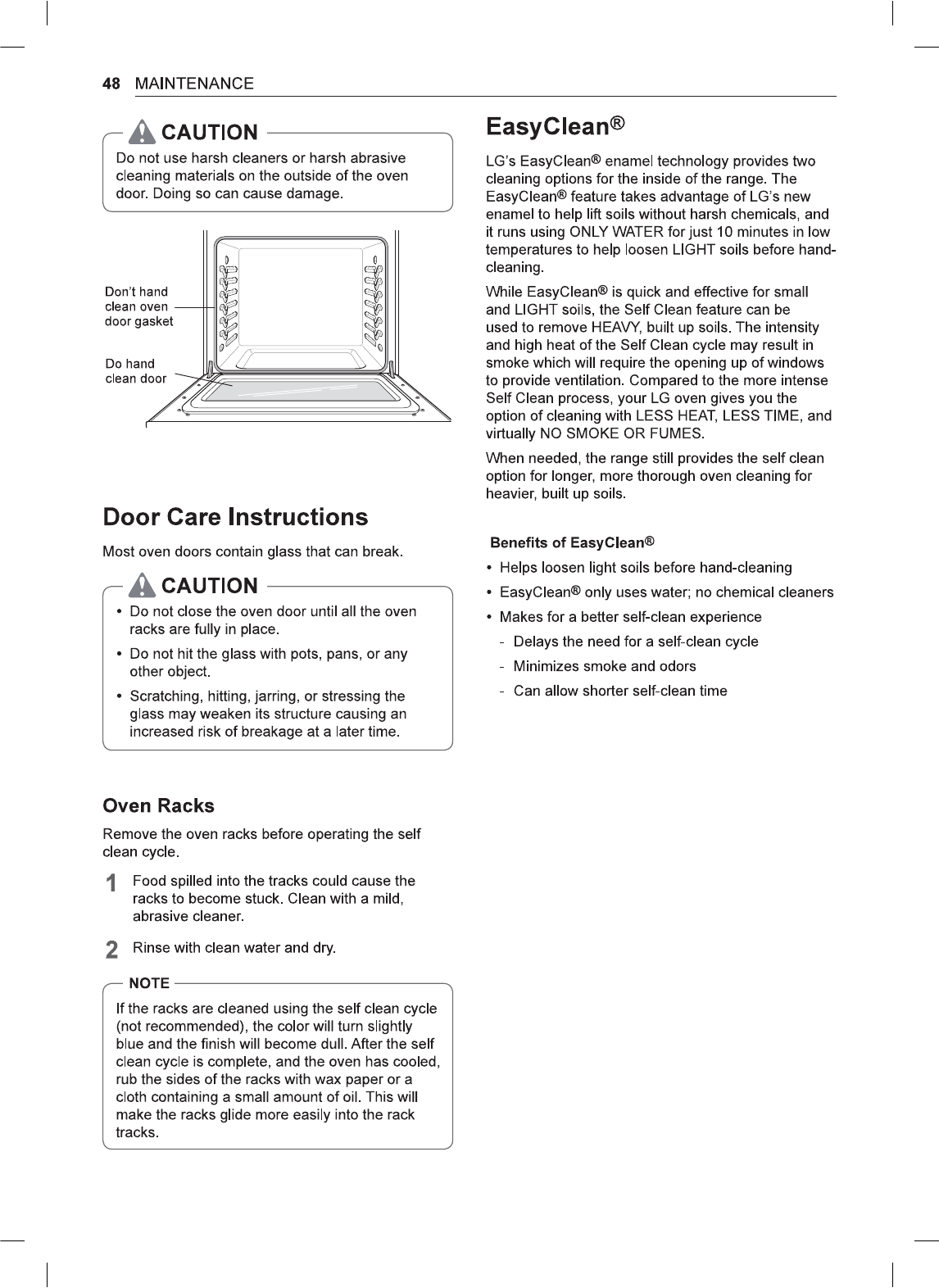 48 MAINTENANCE

CAUTION

Do not use harsh cleaners or harsh abrasive cleaning materials on the outside of the oven door. Doing so can cause damage.

Don't hand clean oven door gasket

Do hand clean door

Door Care Instructions

Most oven doors contain glass that can break.

CAUTION

• Do not close the oven door until all the oven racks are fully in place.

• Do not hit the glass with pots, pans, or any other object.

• Scratching, hitting, jarring, or stressing the glass may weaken its structure causing an increased risk of breakage at a later time.

Oven Racks

Remove the oven racks before operating the self clean cycle.

1 Food spilled into the tracks could cause the racks to become stuck. Clean with a mild, abrasive cleaner.

2 Rinse with clean water and dry.

NOTE

If the racks are cleaned using the self clean cycle (not recommended), the color will turn slightly blue and the finish will become dull. After the self clean cycle is complete, and the oven has cooled, rub the sides of the racks with wax paper or a cloth containing a small amount of oil. This will make the racks glide more easily into the rack tracks.

EasyClean®

LG's EasyClean® enamel technology provides two cleaning options for the inside of the range. The EasyClean® feature takes advantage of LG's new enamel to help lift soils without harsh chemicals, and it runs using ONLY WATER for just 10 minutes in low temperatures to help loosen LIGHT soils before hand-cleaning.

While EasyClean® is quick and effective for small and LIGHT soils, the Self Clean feature can be used to remove HEAVY, built up soils. The intensity and high heat of the Self Clean cycle may result in smoke which will require the opening up of windows to provide ventilation. Compared to the more intense Self Clean process, your LG oven gives you the option of cleaning with LESS HEAT, LESS TIME, and virtually NO SMOKE OR FUMES.

When needed, the range still provides the self clean option for longer, more thorough oven cleaning for heavier, built up soils.

Benefits of EasyClean®

• Helps loosen light soils before hand-cleaning

• EasyClean® only uses water; no chemical cleaners

• Makes for a better self-clean experience

- Delays the need for a self-clean cycle

- Minimizes smoke and odors

- Can allow shorter self-clean time