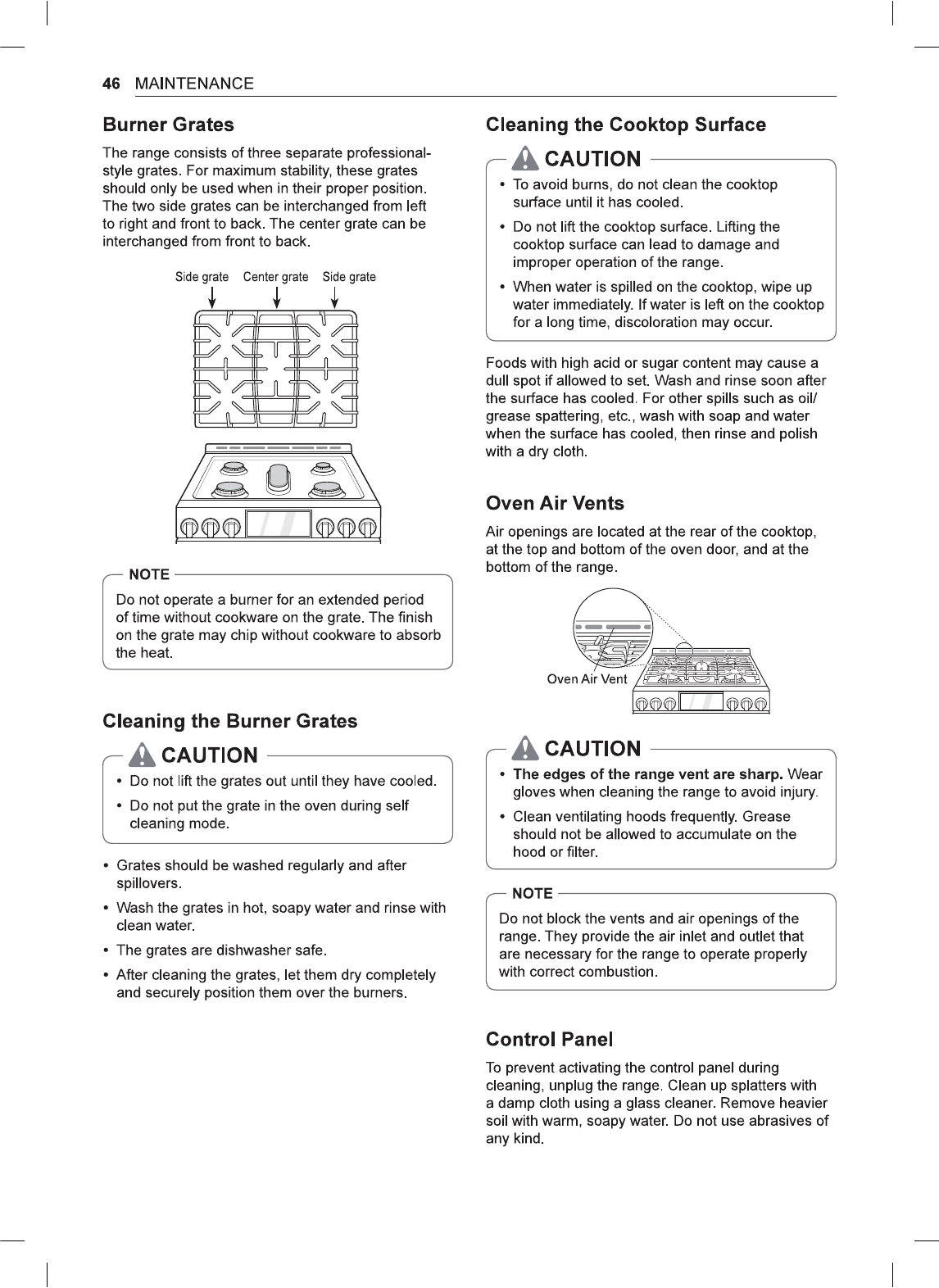 46 MAINTENANCE

Burner Grates

The range consists of three separate professional-style grates. For maximum stability, these grates should only be used when in their proper position. The two side grates can be interchanged from left to right and front to back. The center grate can be interchanged from front to back.

Side grate Center grate Side grate

NOTE

Do not operate a burner for an extended period of time without cookware on the grate. The finish on the grate may chip without cookware to absorb the heat.

Cleaning the Burner Grates

CAUTION

• Do not lift the grates out until they have cooled.
• Do not put the grate in the oven during self cleaning mode.

• Grates should be washed regularly and after spillovers.
• Wash the grates in hot, soapy water and rinse with clean water.
• The grates are dishwasher safe.
• After cleaning the grates, let them dry completely and securely position them over the burners.

Cleaning the Cooktop Surface

CAUTION

• To avoid burns, do not clean the cooktop surface until it has cooled.
• Do not lift the cooktop surface. Lifting the cooktop surface can lead to damage and improper operation of the range.
• When water is spilled on the cooktop, wipe up water immediately. If water is left on the cooktop for a long time, discoloration may occur.

Foods with high acid or sugar content may cause a dull spot if allowed to set. Wash and rinse soon after the surface has cooled. For other spills such as oil/grease spattering, etc., wash with soap and water when the surface has cooled, then rinse and polish with a dry cloth.

Oven Air Vents

Air openings are located at the rear of the cooktop, at the top and bottom of the oven door, and at the bottom of the range.

Oven Air Vent

CAUTION

• The edges of the range vent are sharp. Wear gloves when cleaning the range to avoid injury.
• Clean ventilating hoods frequently. Grease should not be allowed to accumulate on the hood or filter.

NOTE

Do not block the vents and air openings of the range. They provide the air inlet and outlet that are necessary for the range to operate properly with correct combustion.

Control Panel

To prevent activating the control panel during cleaning, unplug the range. Clean up splatters with a damp cloth using a glass cleaner. Remove heavier soil with warm, soapy water. Do not use abrasives of any kind.