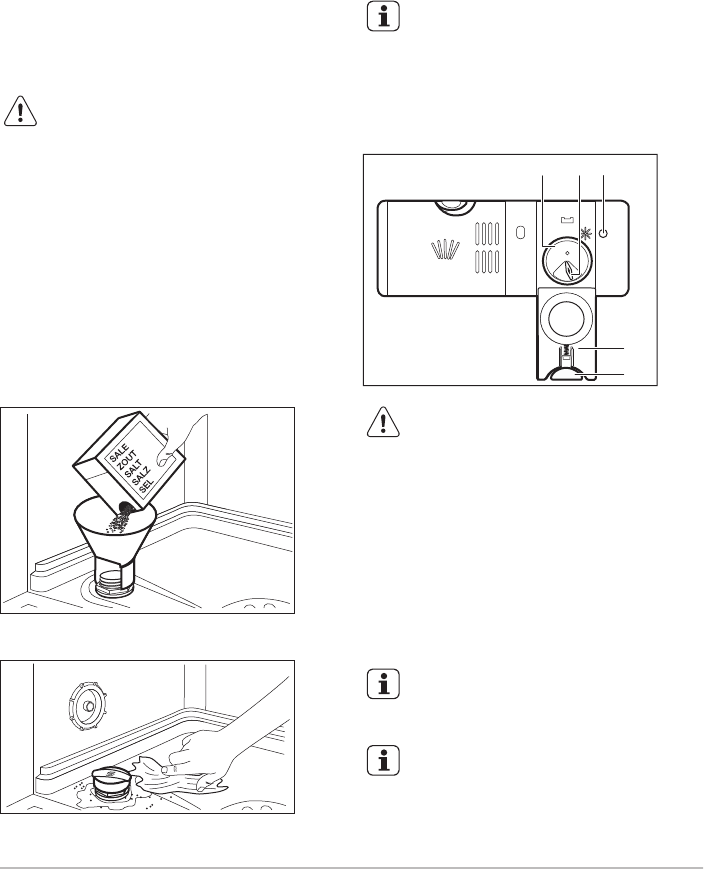 SALE
ZOUT
SALT
SALZ
SEL