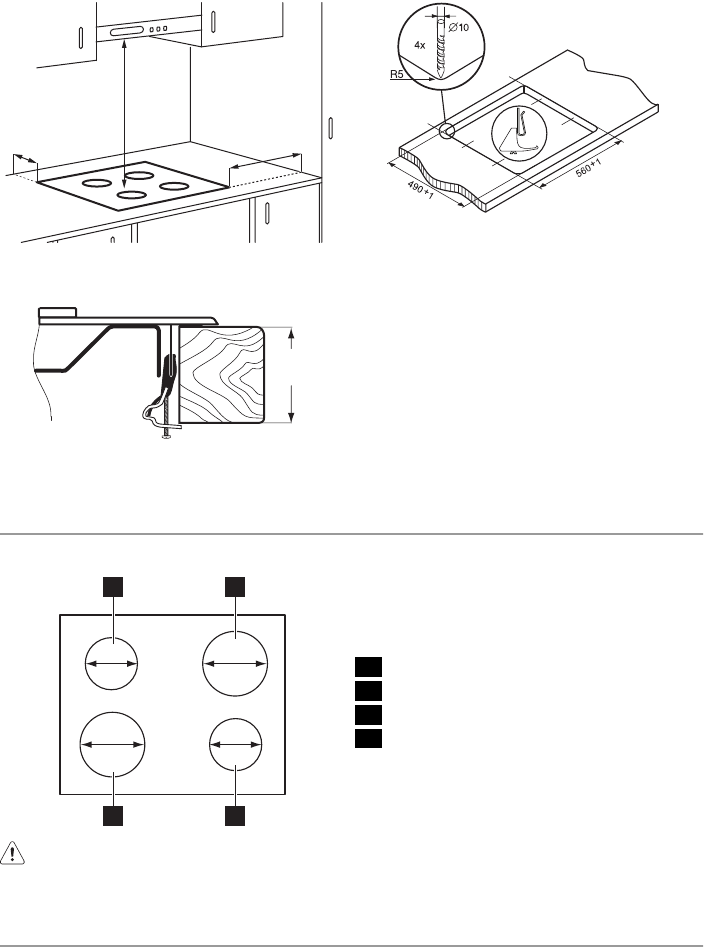 4x
$\varnothing 10$
R5
$490^{+1}$
$560^{+1}$