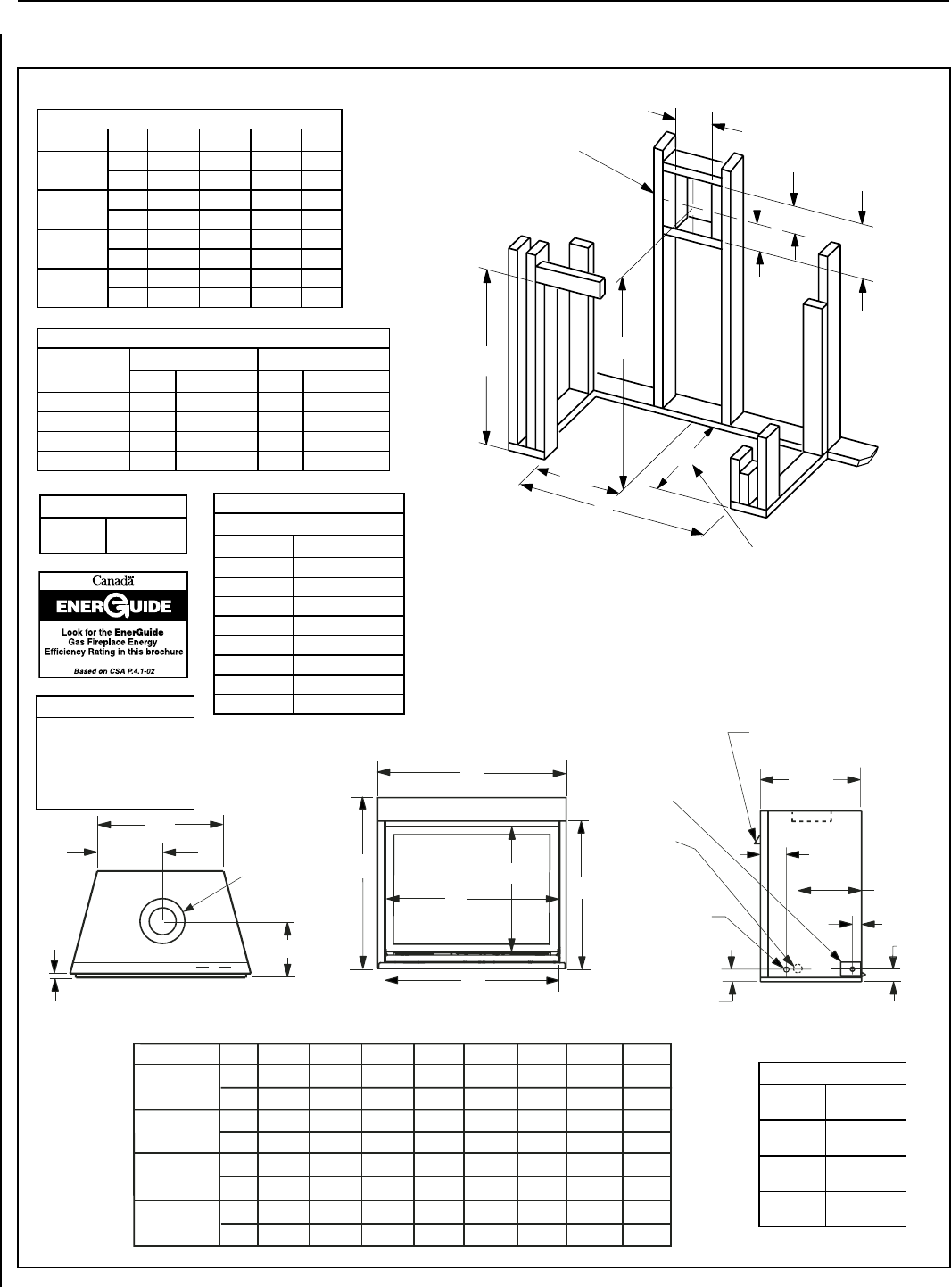 Canada
ENERGUIDE
Look for the EnerGuide Gas Fireplace Energy Efficiency Rating in this brochure
Based on CSA P.4.1-02