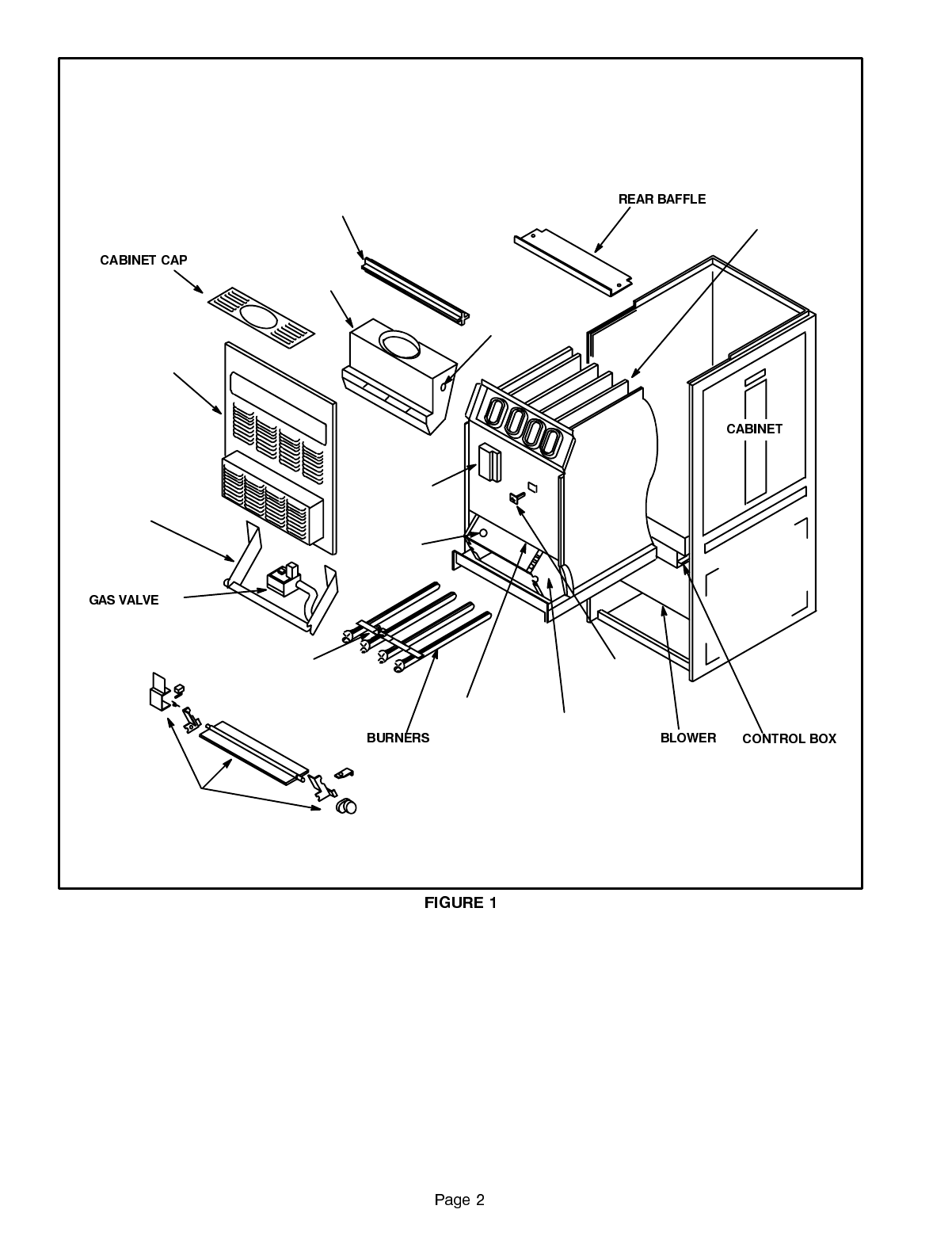 REAR BAFFLE

CABINET CAP

CABINET

GAS VALVE

BURNERS

BLOWER

CONTROL BOX

FIGURE 1

Page 2