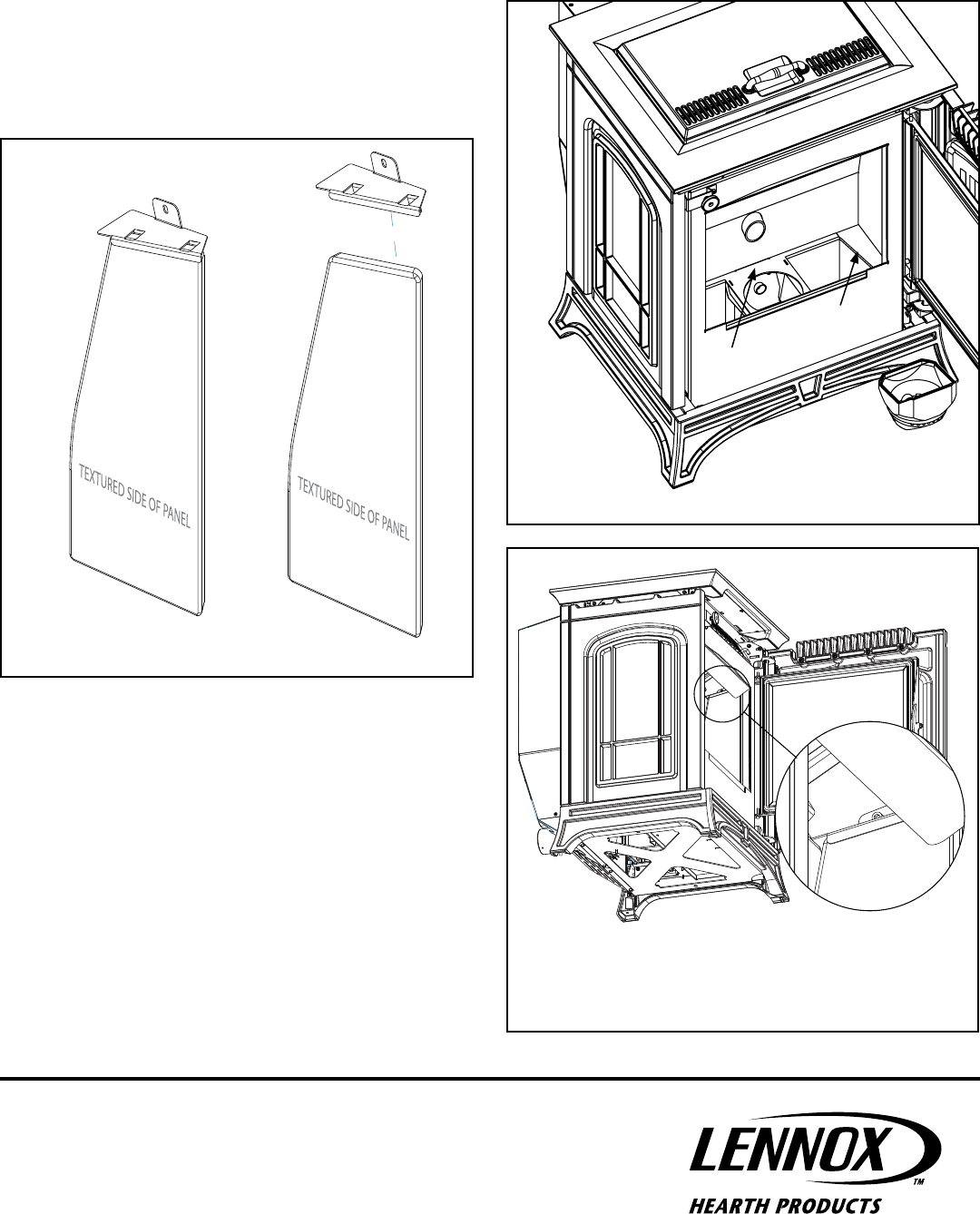 TEXTURED SIDE OF PANEL

TEXTURED SIDE OF PANEL

LENNOX™
HEARTH PRODUCTS