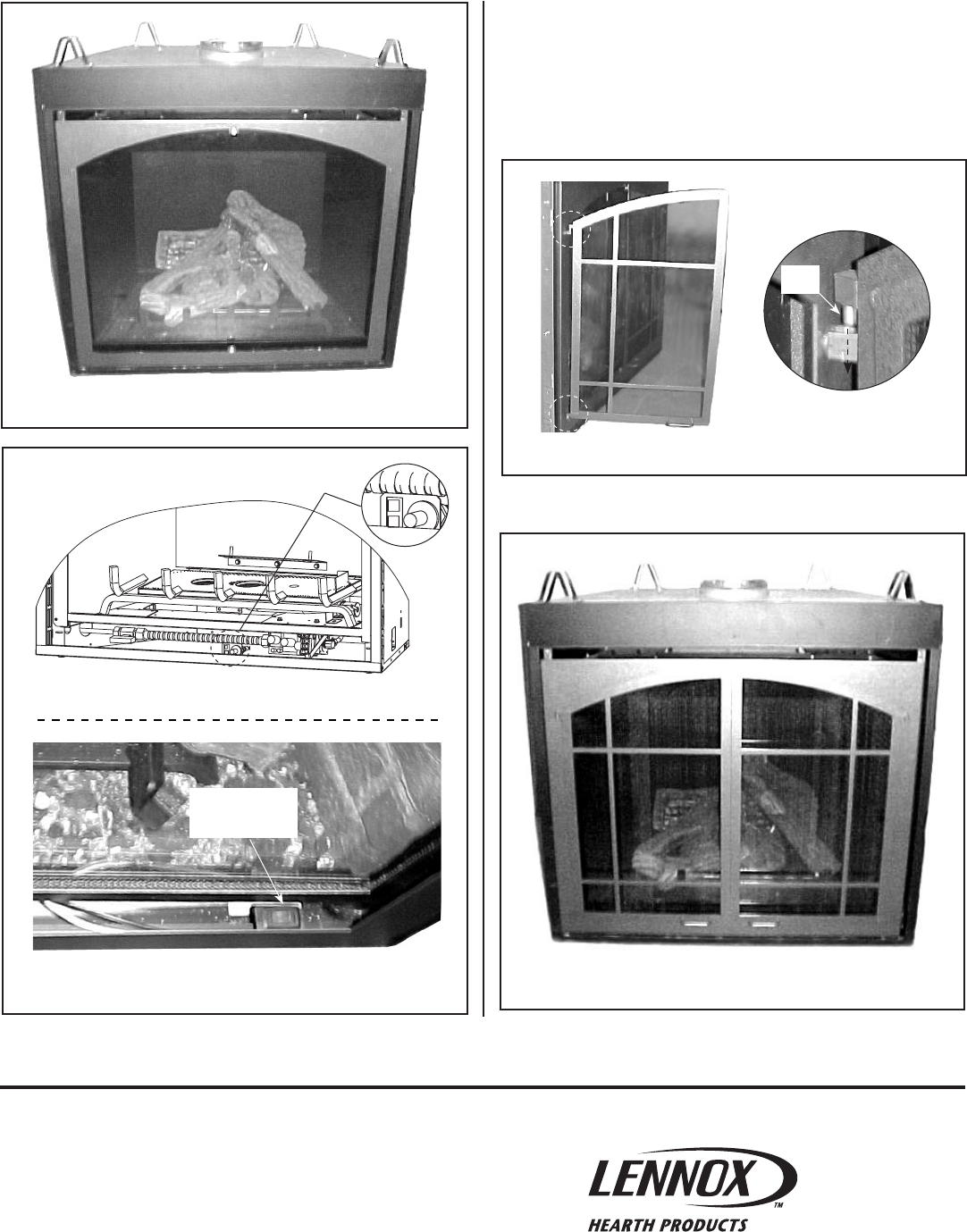 LENNOX™
HEARTH PRODUCTS