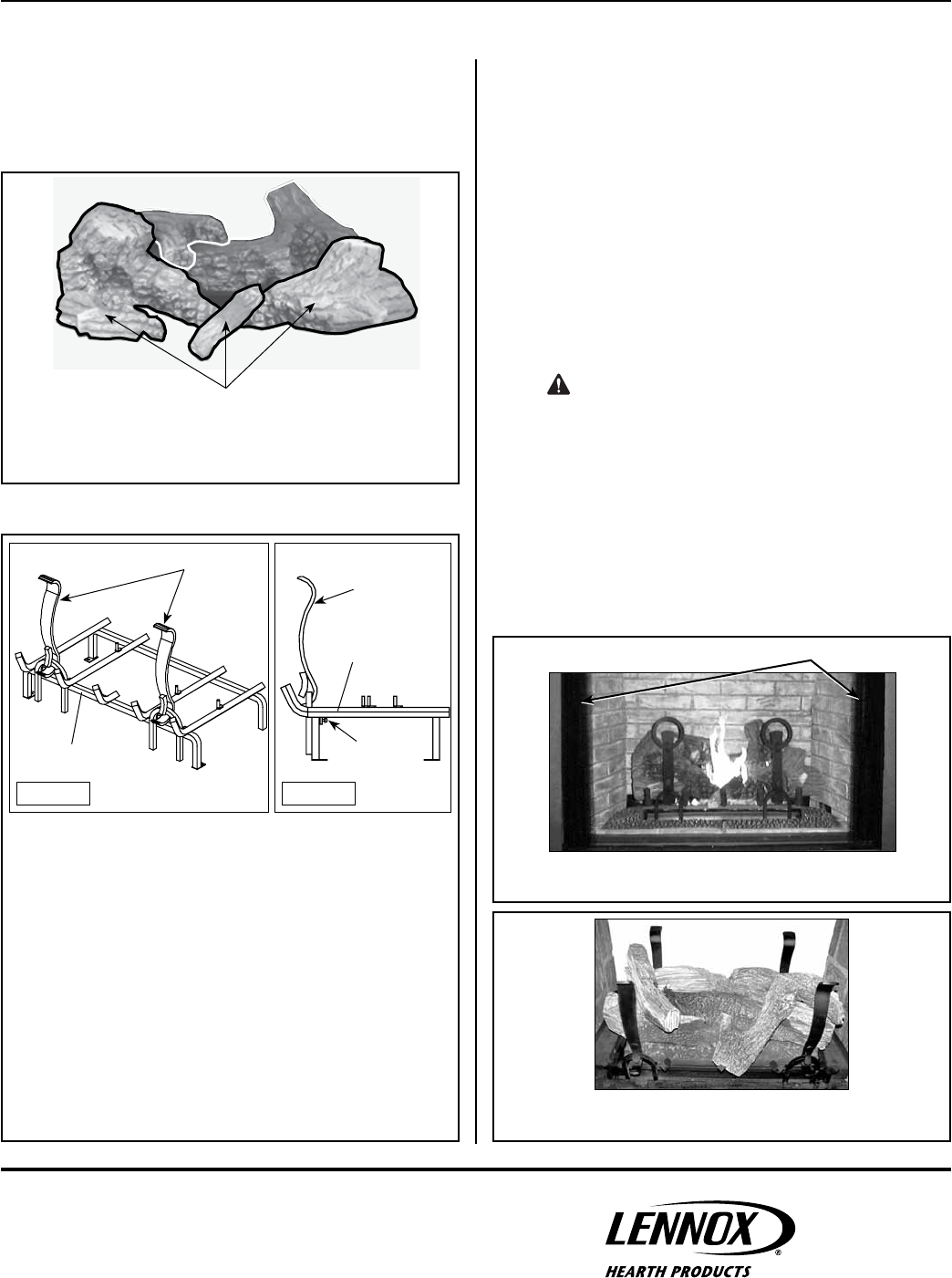 LENNOX
HEARTH PRODUCTS