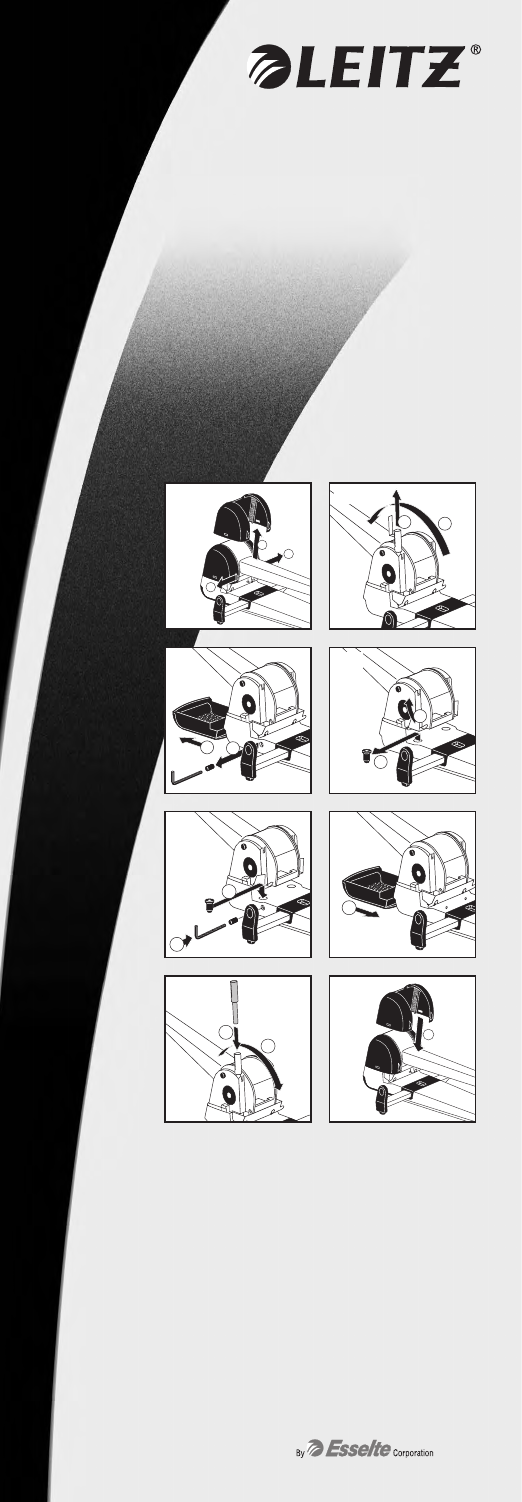 LEITZ®

By Esselte Corporation