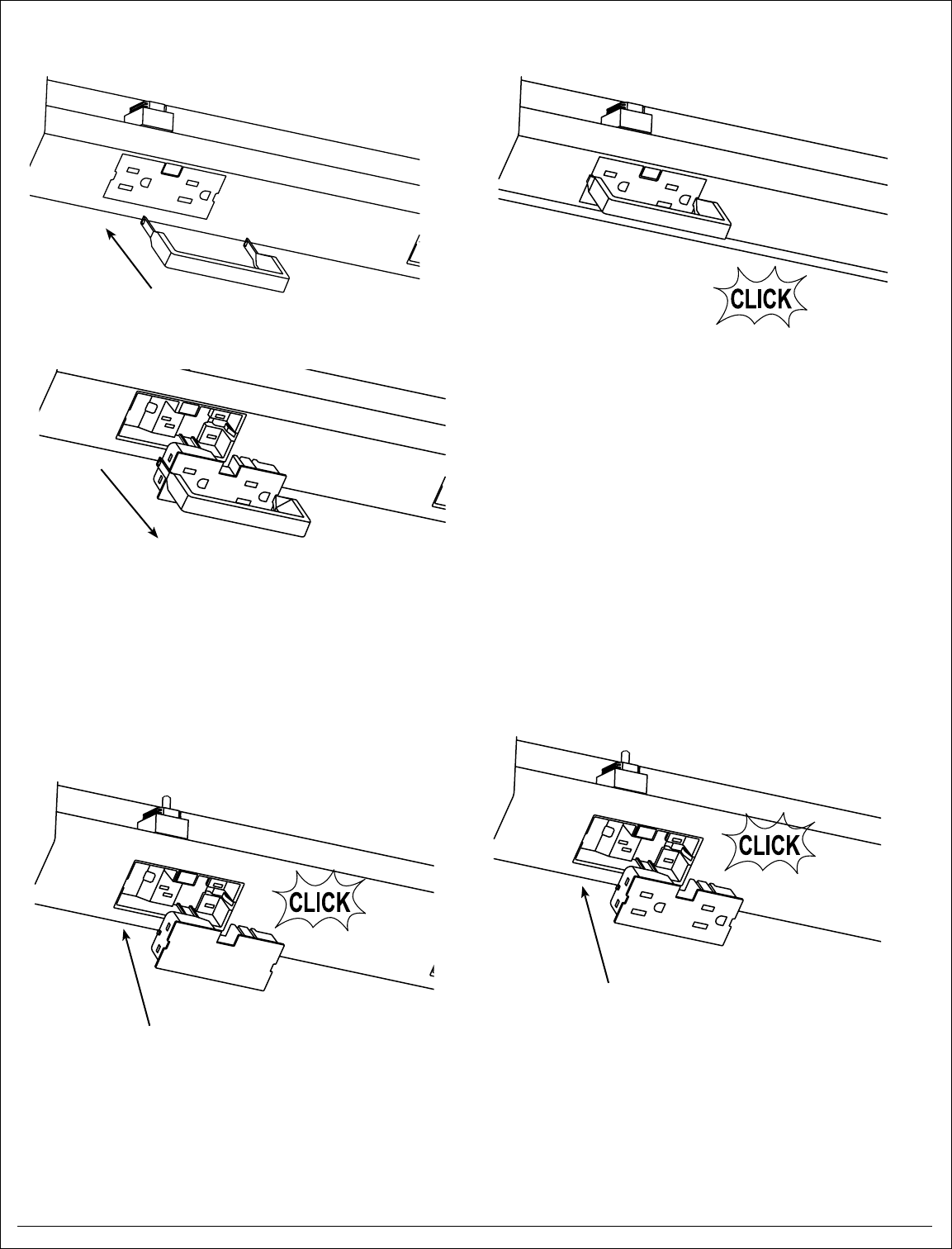 CLICK

CLICK

CLICK