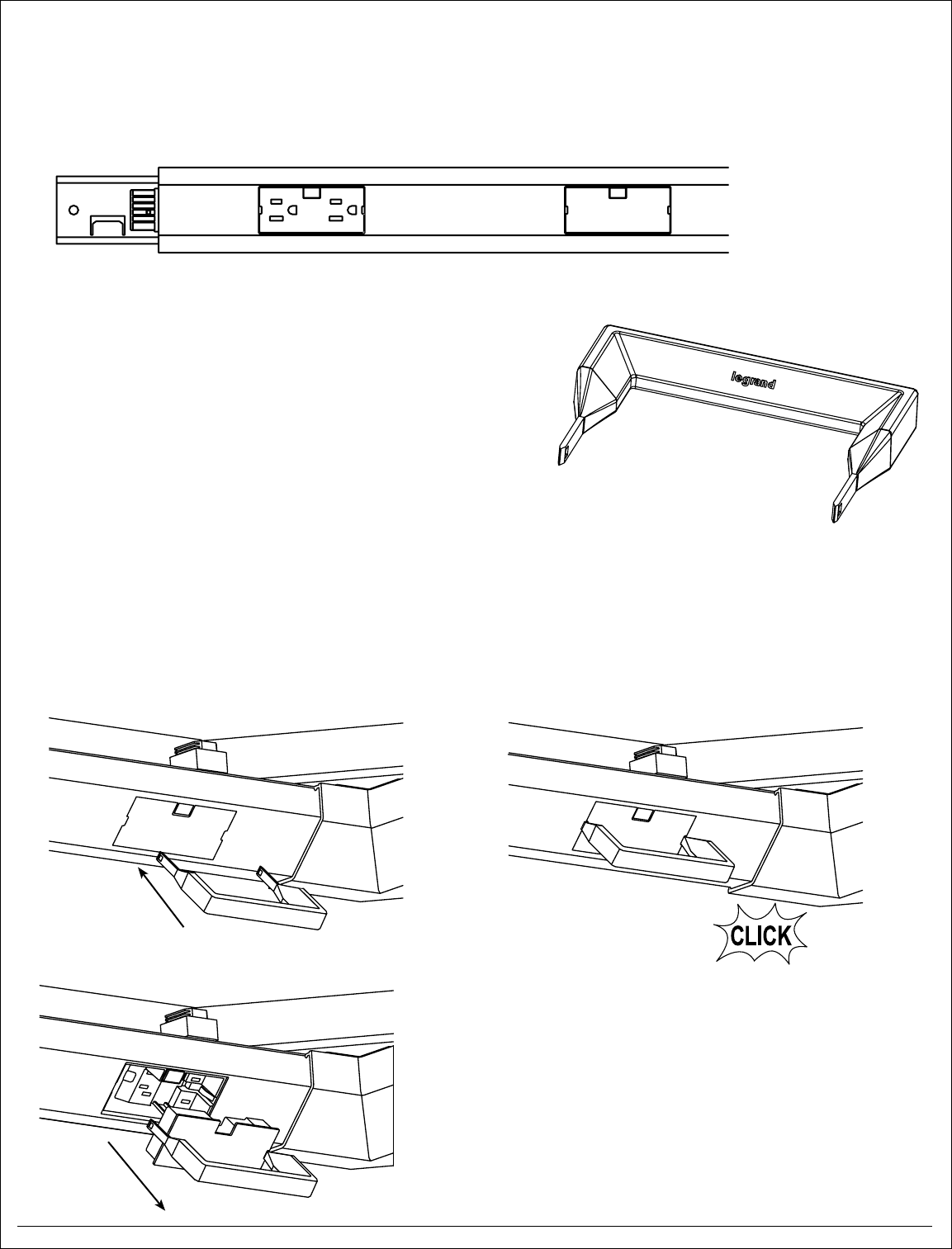 legrand

CLICK