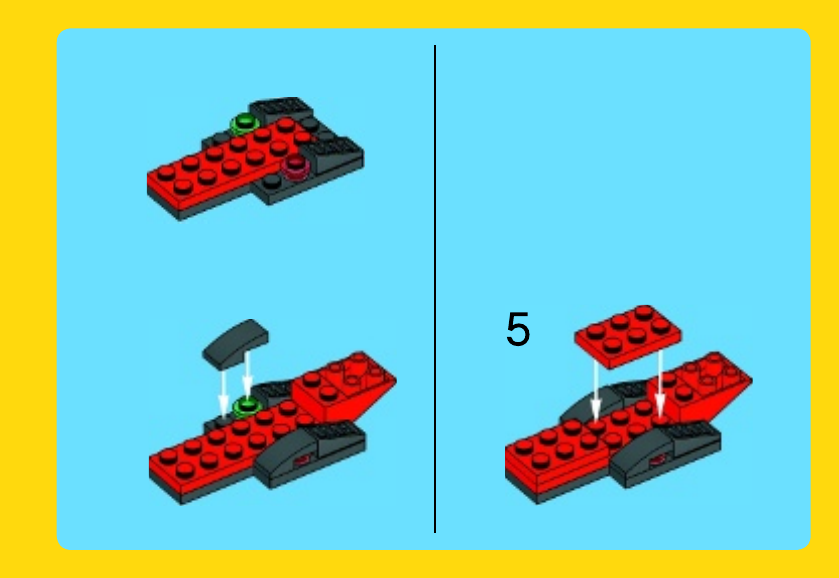 5