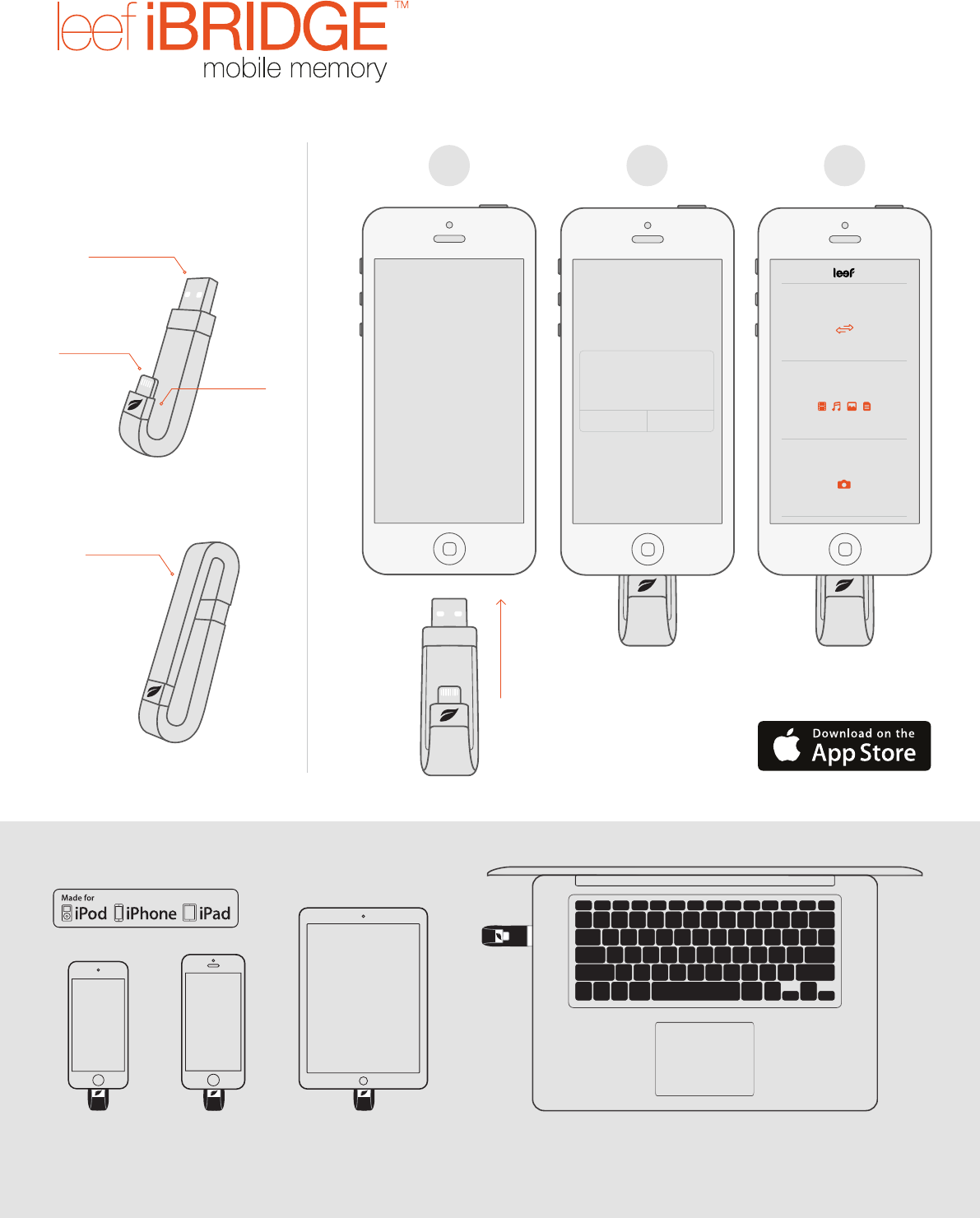 leef iBRIDGE™
mobile memory

leef

Download on the
App Store

Made for
iPod iPhone iPad