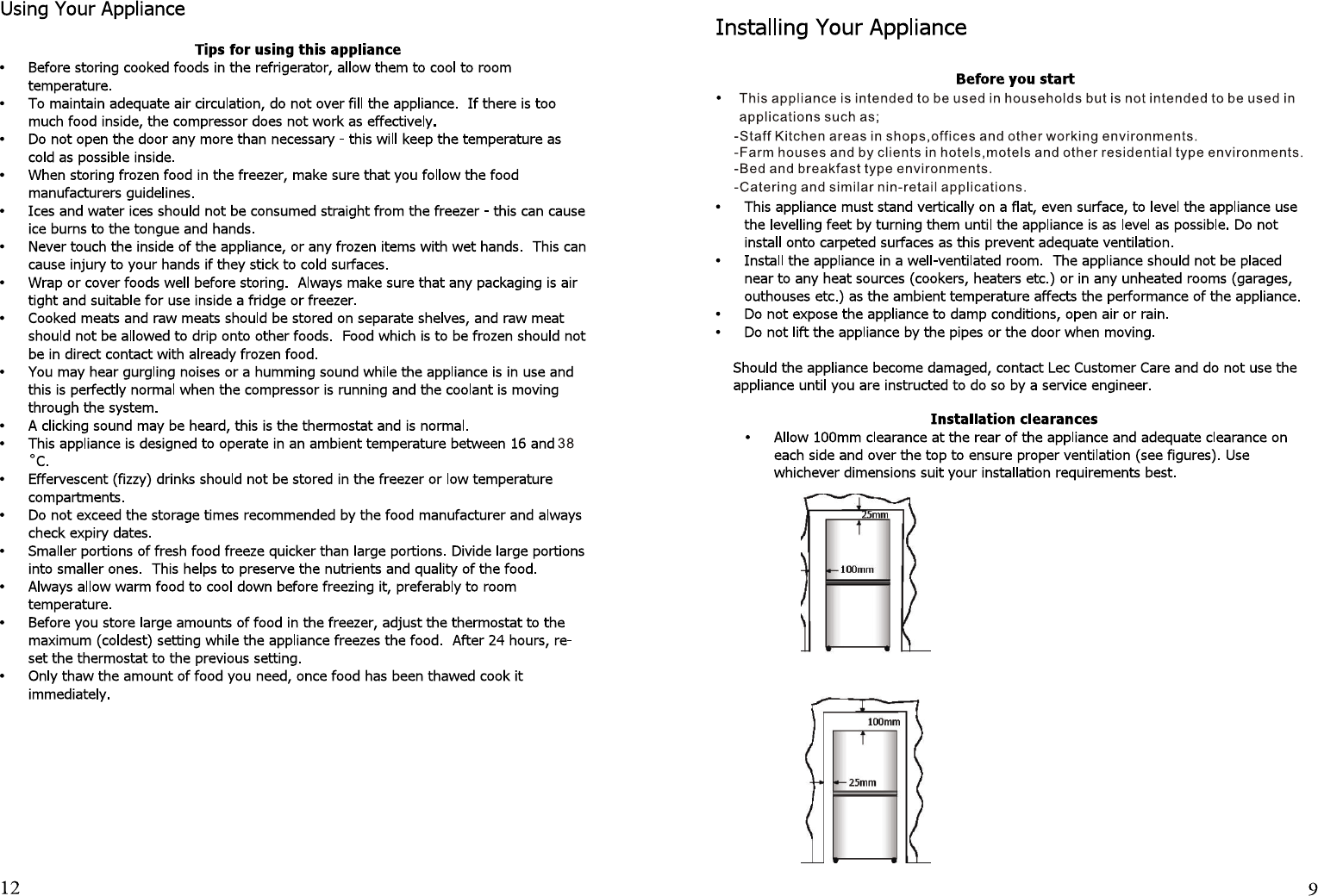 Using Your Appliance

Tips for using this appliance

• Before storing cooked foods in the refrigerator, allow them to cool to room temperature.
• To maintain adequate air circulation, do not over fill the appliance. If there is too much food inside, the compressor does not work as effectively.
• Do not open the door any more than necessary - this will keep the temperature as cold as possible inside.
• When storing frozen food in the freezer, make sure that you follow the food manufacturers guidelines.
• Ices and water ices should not be consumed straight from the freezer - this can cause ice burns to the tongue and hands.
• Never touch the inside of the appliance, or any frozen items with wet hands. This can cause injury to your hands if they stick to cold surfaces.
• Wrap or cover foods well before storing. Always make sure that any packaging is air tight and suitable for use inside a fridge or freezer.
• Cooked meats and raw meats should be stored on separate shelves, and raw meat should not be allowed to drip onto other foods. Food which is to be frozen should not be in direct contact with already frozen food.
• You may hear gurgling noises or a humming sound while the appliance is in use and this is perfectly normal when the compressor is running and the coolant is moving through the system.
• A clicking sound may be heard, this is the thermostat and is normal.
• This appliance is designed to operate in an ambient temperature between 16 and 38 °C.
• Effervescent (fizzy) drinks should not be stored in the freezer or low temperature compartments.
• Do not exceed the storage times recommended by the food manufacturer and always check expiry dates.
• Smaller portions of fresh food freeze quicker than large portions. Divide large portions into smaller ones. This helps to preserve the nutrients and quality of the food.
• Always allow warm food to cool down before freezing it, preferably to room temperature.
• Before you store large amounts of food in the freezer, adjust the thermostat to the maximum (coldest) setting while the appliance freezes the food. After 24 hours, re-set the thermostat to the previous setting.
• Only thaw the amount of food you need, once food has been thawed cook it immediately.

12

Installing Your Appliance

Before you start

• This appliance is intended to be used in households but is not intended to be used in applications such as;
-Staff Kitchen areas in shops,offices and other working environments.
-Farm houses and by clients in hotels,motels and other residential type environments.
-Bed and breakfast type environments.
-Catering and similar nin-retail applications.
• This appliance must stand vertically on a flat, even surface, to level the appliance use the levelling feet by turning them until the appliance is as level as possible. Do not install onto carpeted surfaces as this prevent adequate ventilation.
• Install the appliance in a well-ventilated room. The appliance should not be placed near to any heat sources (cookers, heaters etc.) or in any unheated rooms (garages, outhouses etc.) as the ambient temperature affects the performance of the appliance.
• Do not expose the appliance to damp conditions, open air or rain.
• Do not lift the appliance by the pipes or the door when moving.

Should the appliance become damaged, contact Lec Customer Care and do not use the appliance until you are instructed to do so by a service engineer.

Installation clearances

• Allow 100mm clearance at the rear of the appliance and adequate clearance on each side and over the top to ensure proper ventilation (see figures). Use whichever dimensions suit your installation requirements best.

25mm
100mm

100mm
25mm

9