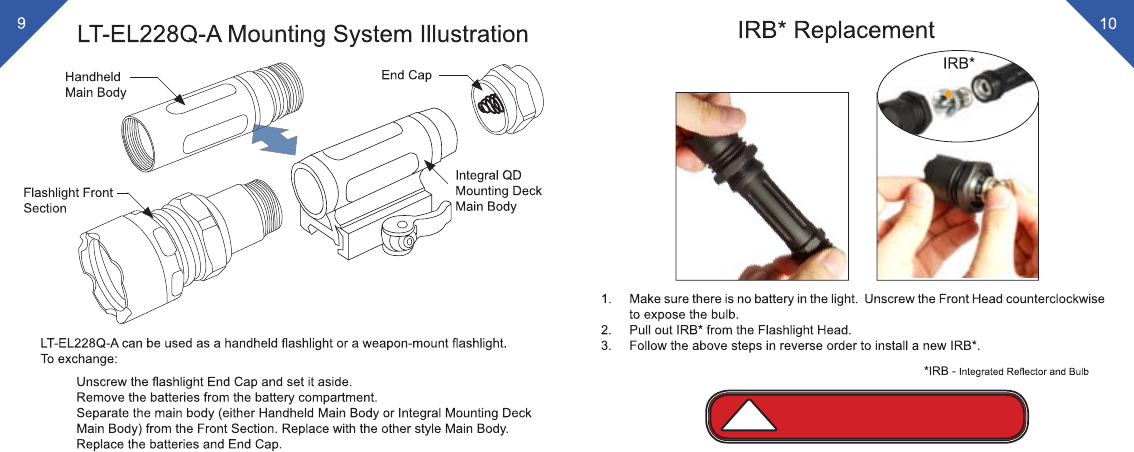 9

LT-EL228Q-A Mounting System Illustration

Handheld Main Body

End Cap

Flashlight Front Section

Integral QD Mounting Deck Main Body

LT-EL228Q-A can be used as a handheld flashlight or a weapon-mount flashlight.
To exchange:

Unscrew the flashlight End Cap and set it aside.
Remove the batteries from the battery compartment.
Separate the main body (either Handheld Main Body or Integral Mounting Deck Main Body) from the Front Section. Replace with the other style Main Body.
Replace the batteries and End Cap.

10

IRB* Replacement

IRB*

1. Make sure there is no battery in the light. Unscrew the Front Head counterclockwise to expose the bulb.
2. Pull out IRB* from the Flashlight Head.
3. Follow the above steps in reverse order to install a new IRB*.

*IRB - Integrated Reflector and Bulb