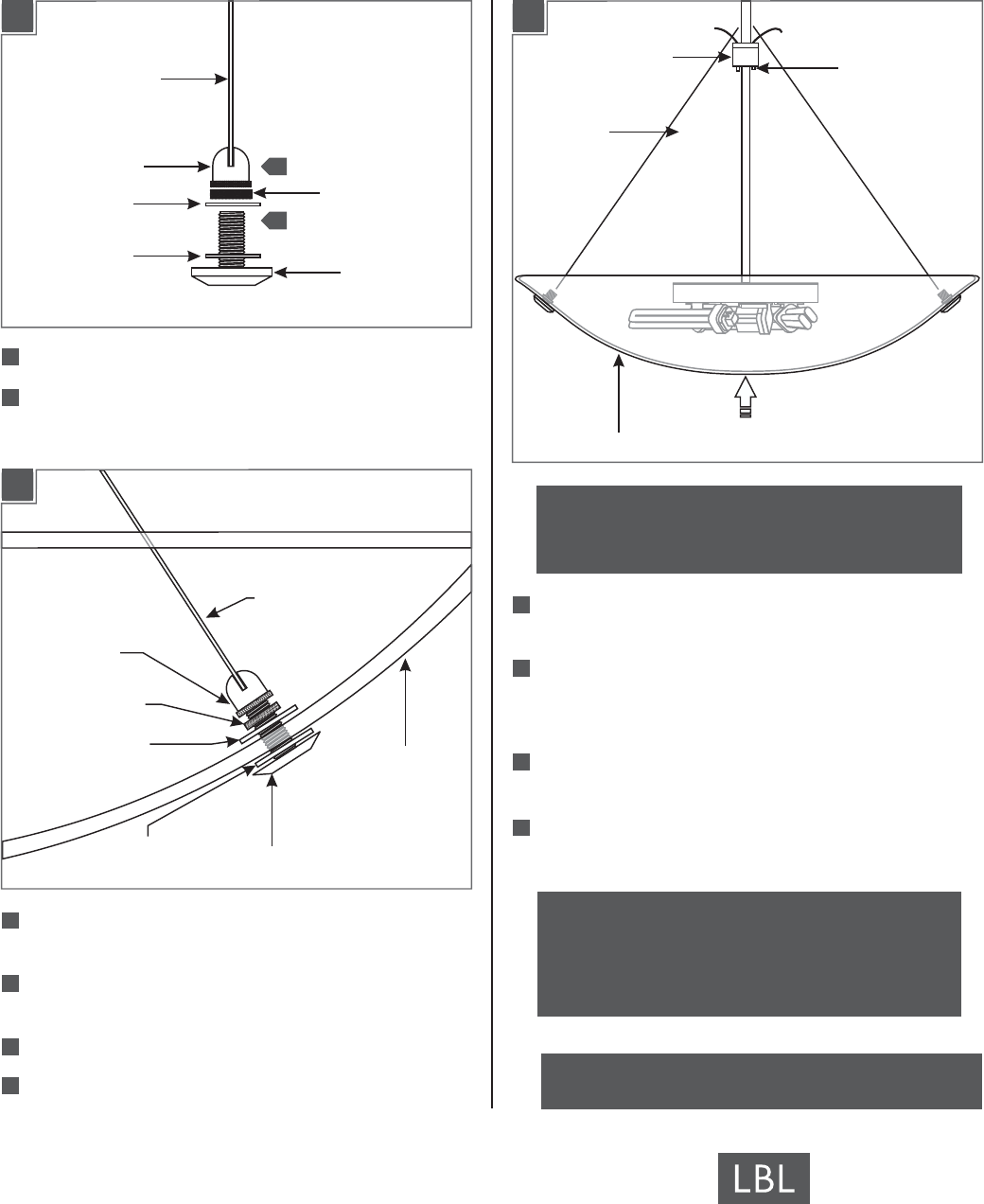 LBL