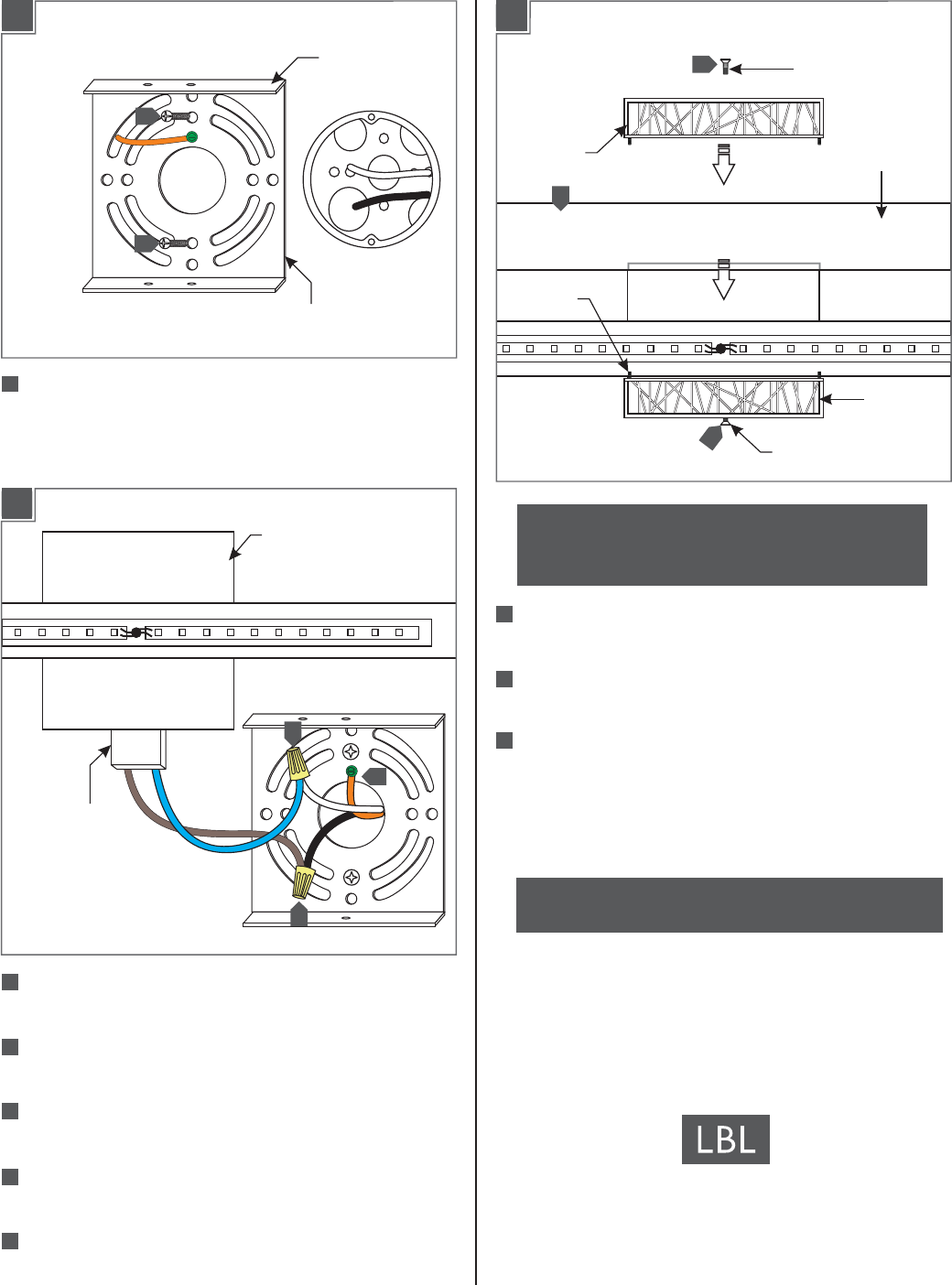 LBL