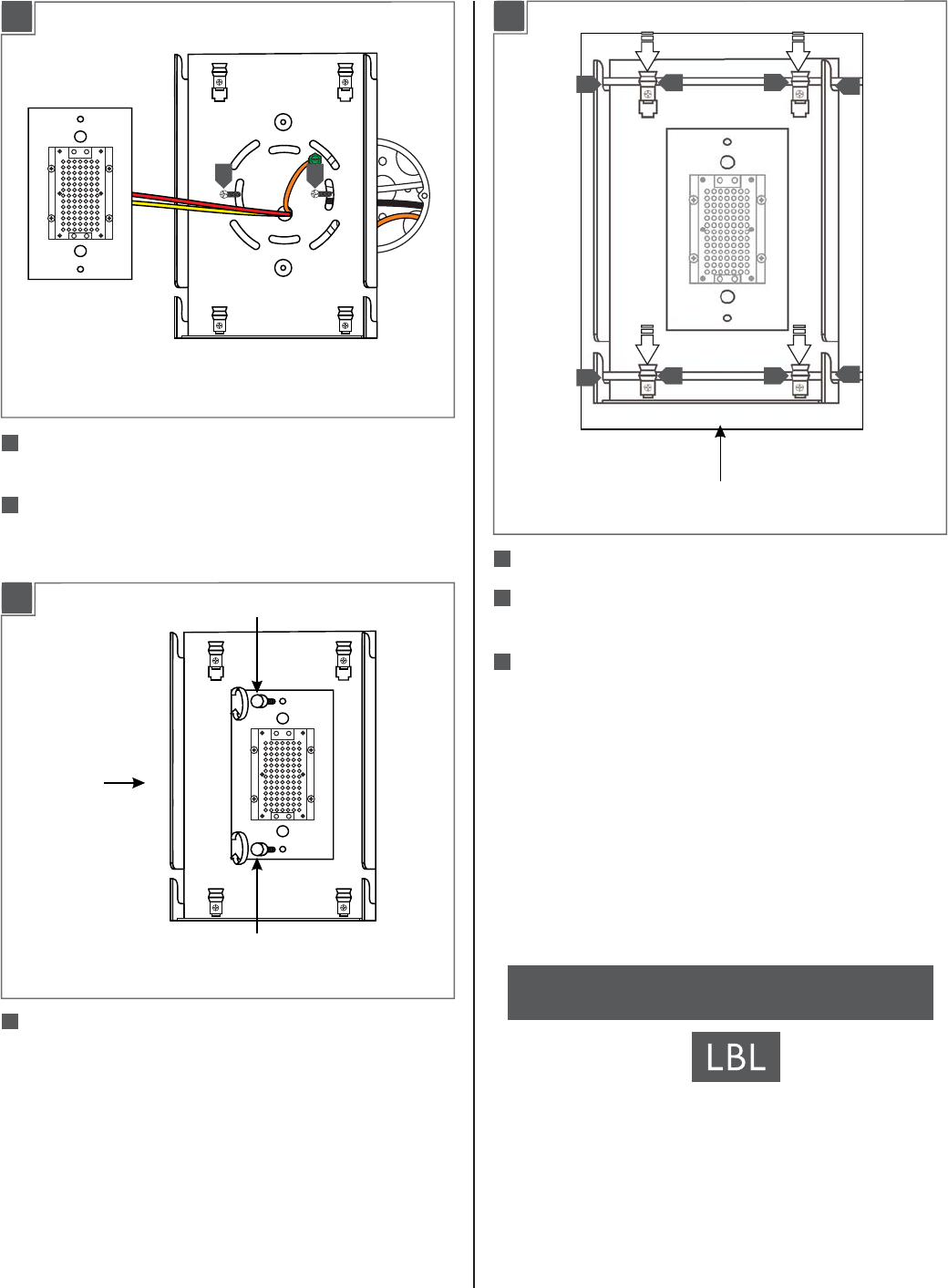 LBL