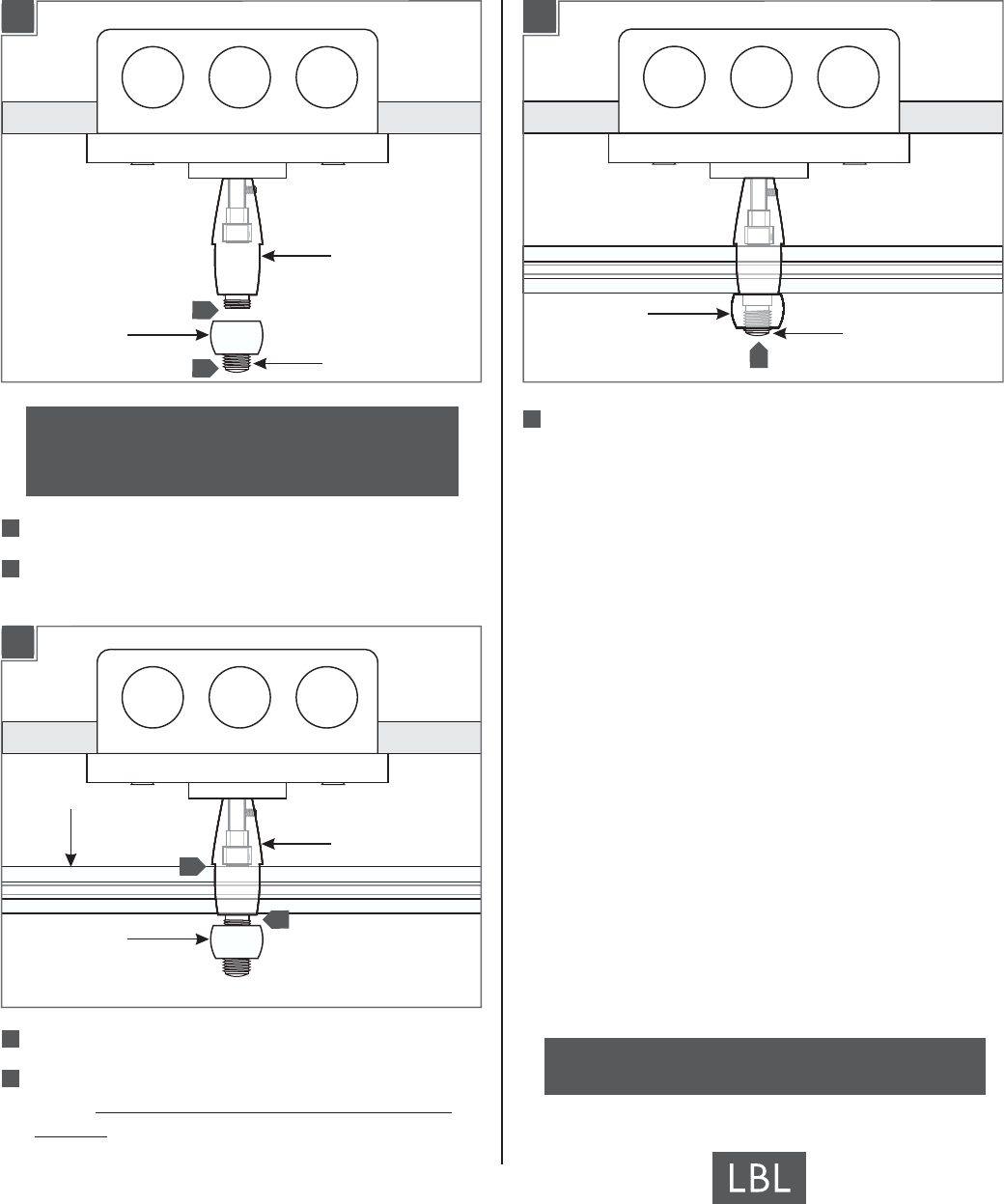 LBL