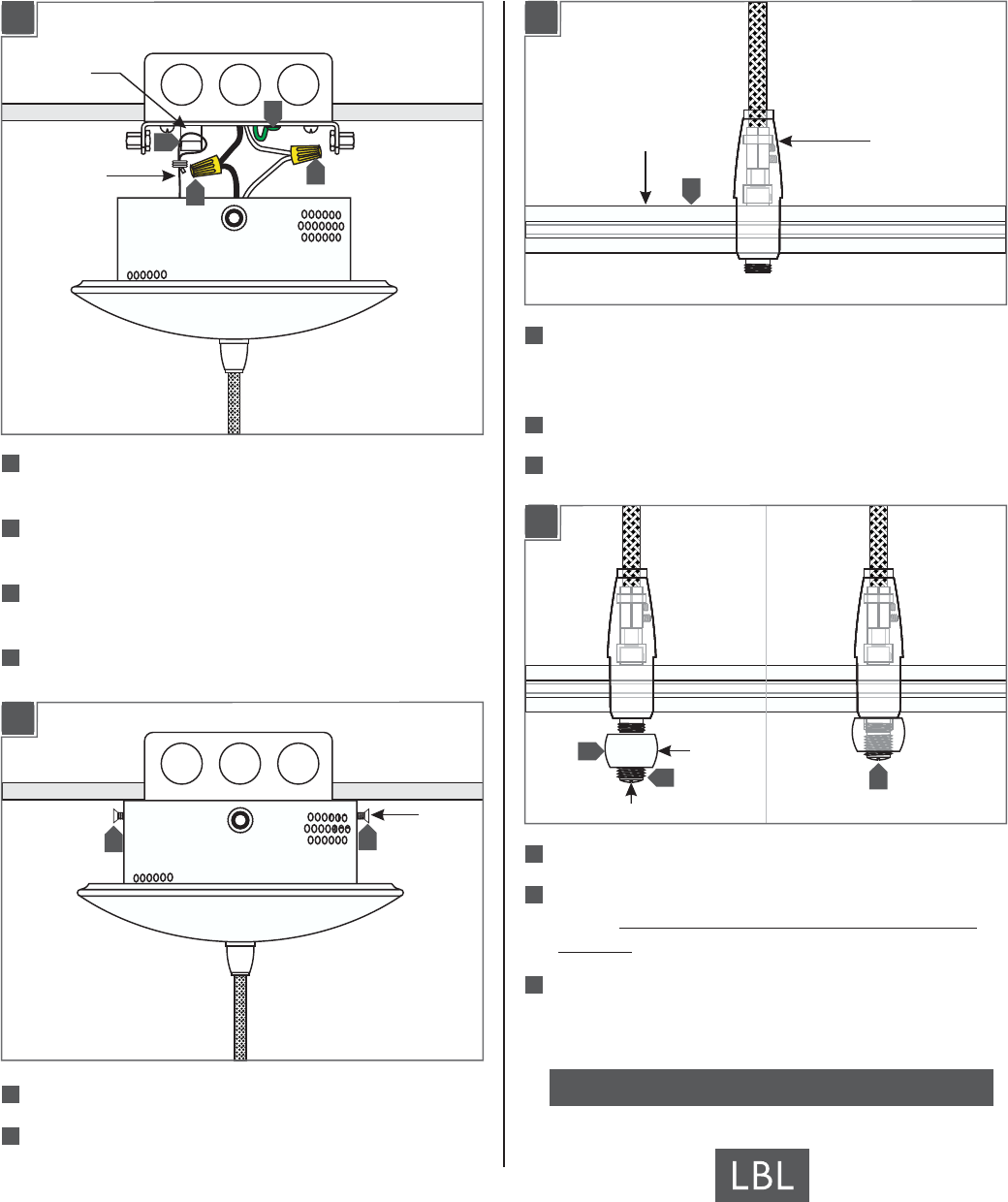 LBL