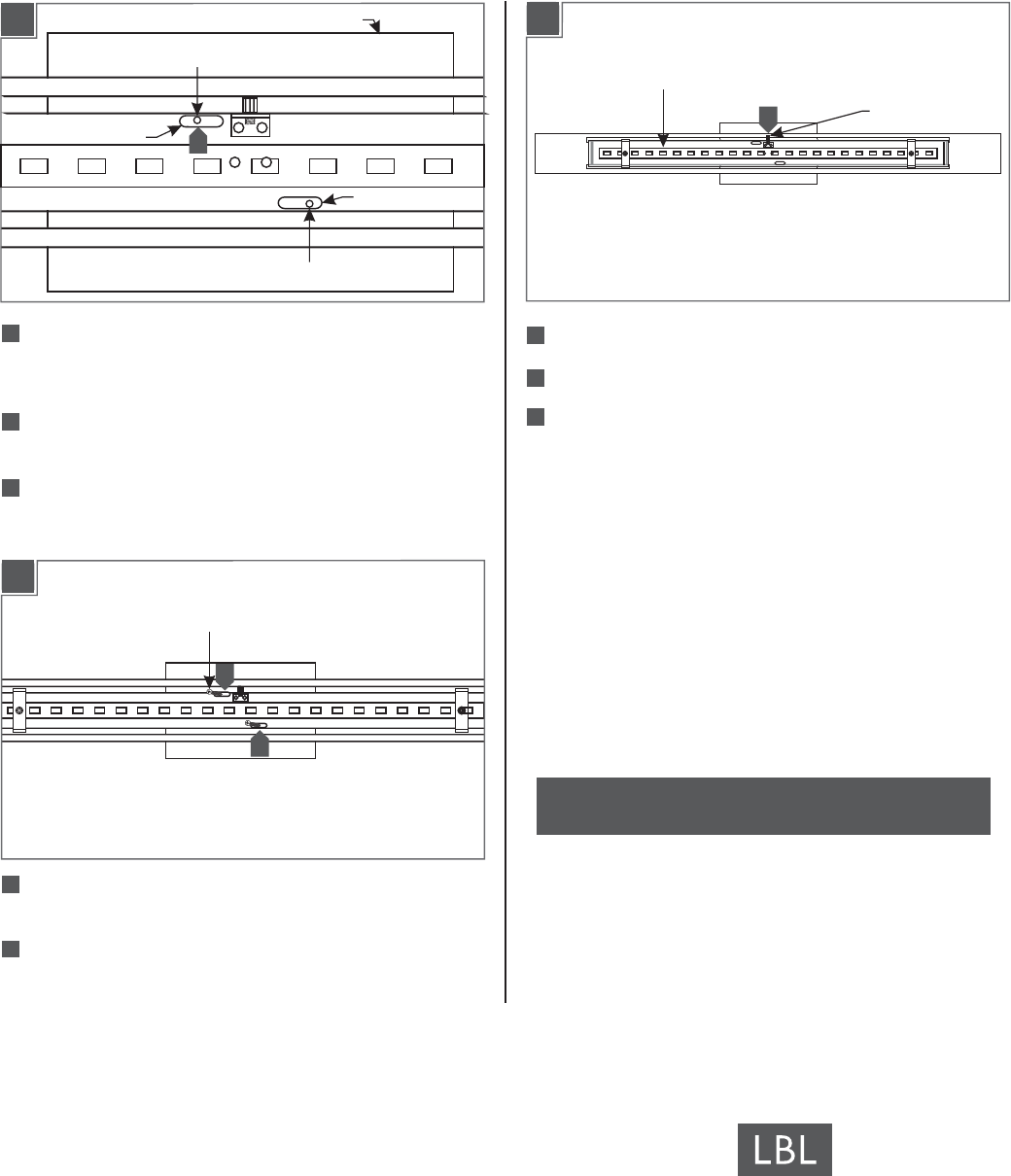 LBL