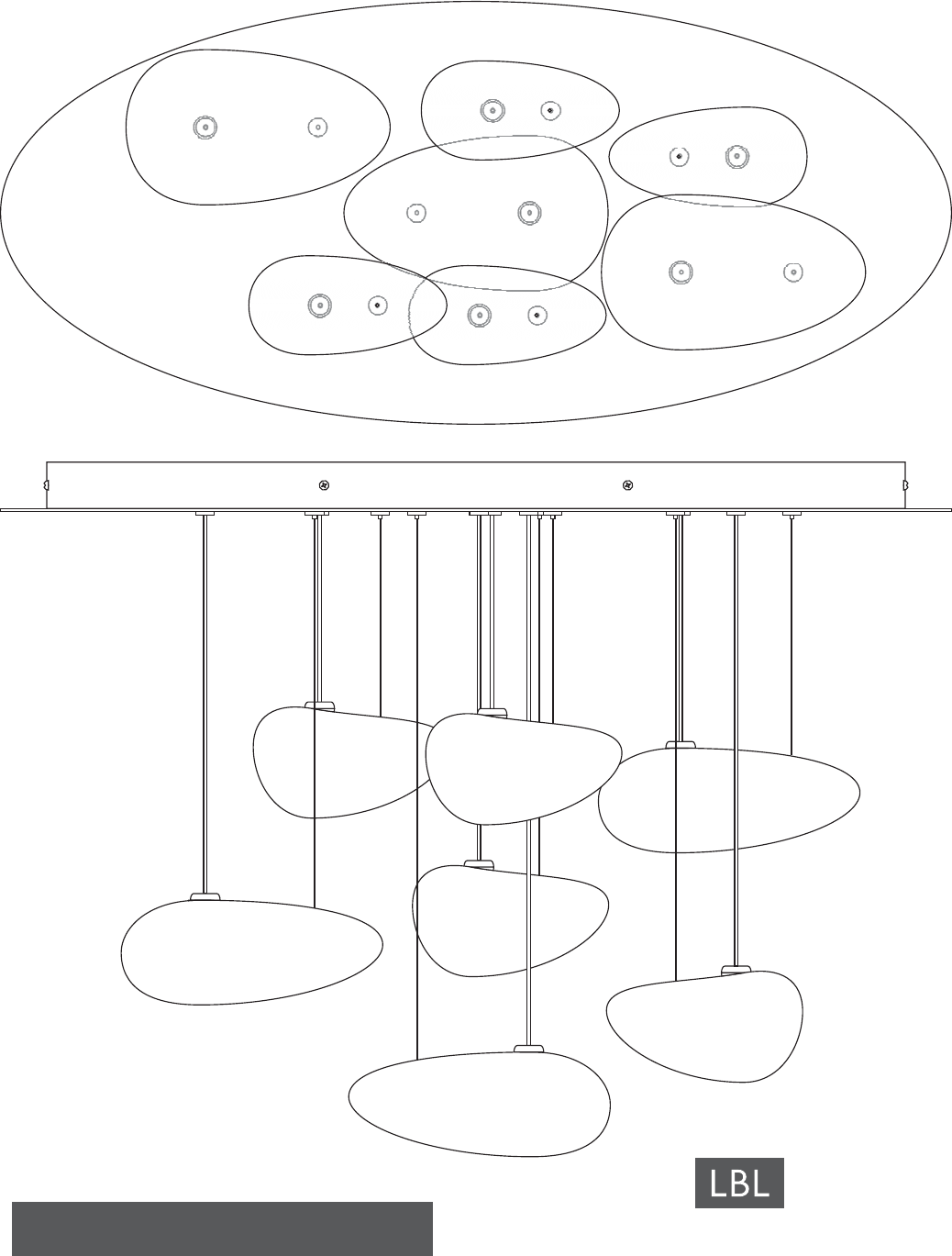 LBL