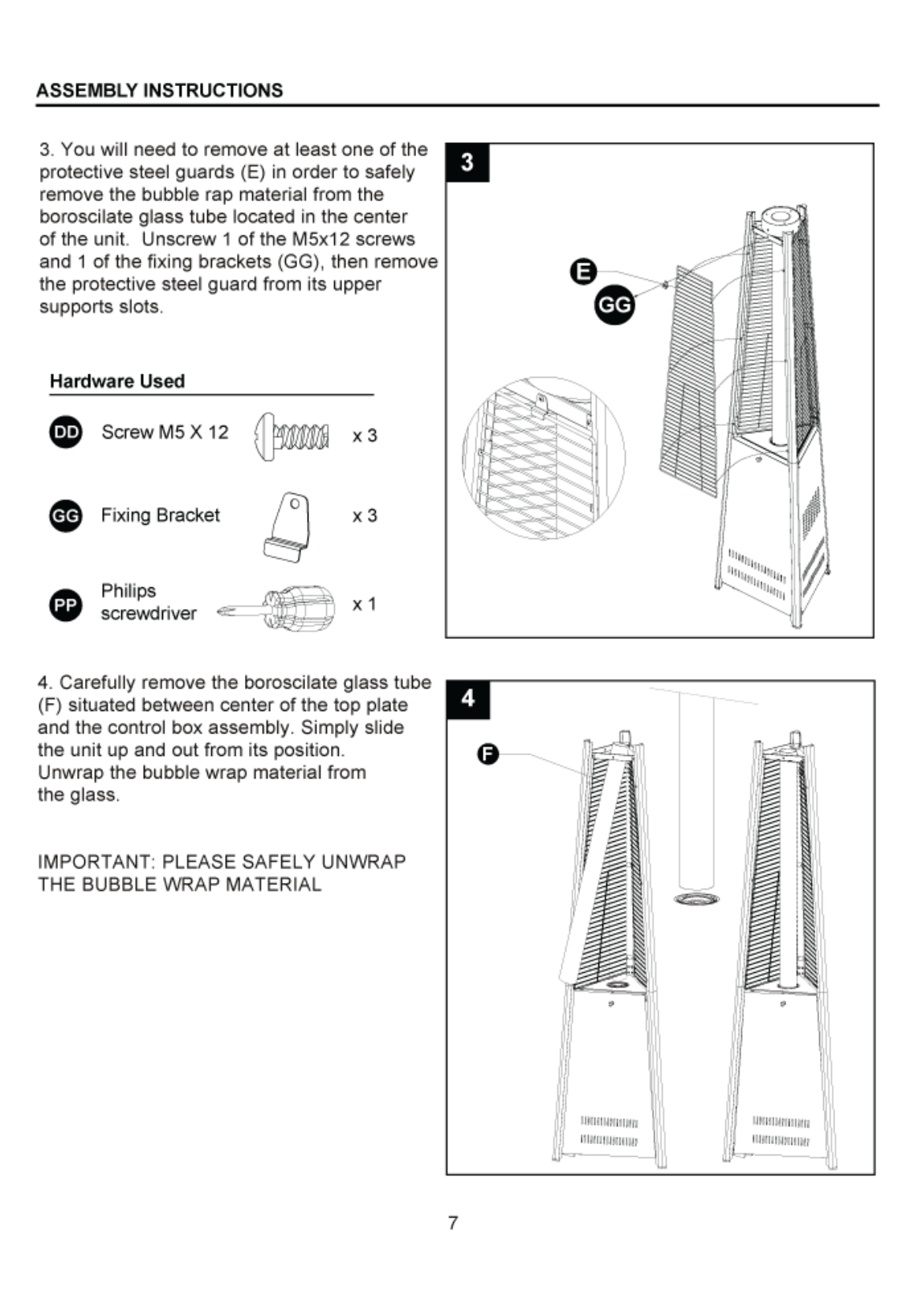 ASSEMBLY INSTRUCTIONS

3. You will need to remove at least one of the protective steel guards (E) in order to safely remove the bubble rap material from the boroscilate glass tube located in the center of the unit. Unscrew 1 of the M5x12 screws and 1 of the fixing brackets (GG), then remove the protective steel guard from its upper supports slots.

Hardware Used

DD Screw M5 X 12 x 3

GG Fixing Bracket x 3

PP Philips screwdriver x 1

3

E

GG

4. Carefully remove the boroscilate glass tube (F) situated between center of the top plate and the control box assembly. Simply slide the unit up and out from its position. Unwrap the bubble wrap material from the glass.

IMPORTANT: PLEASE SAFELY UNWRAP THE BUBBLE WRAP MATERIAL

4

F

7