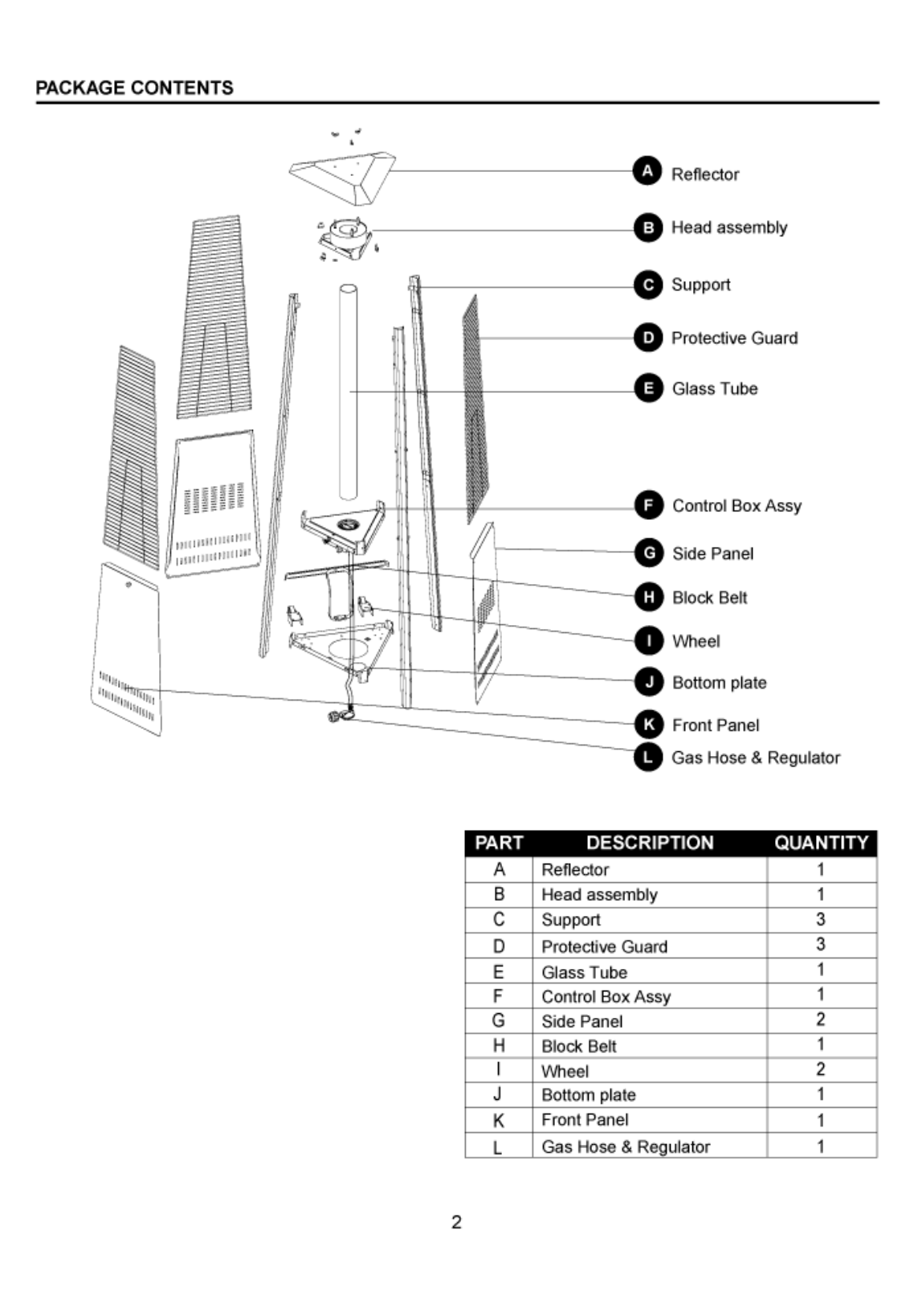 PACKAGE CONTENTS

A Reflector
B Head assembly
C Support
D Protective Guard
E Glass Tube
F Control Box Assy
G Side Panel
H Block Belt
I Wheel
J Bottom plate
K Front Panel
L Gas Hose & Regulator

| PART | DESCRIPTION | QUANTITY |
|---|---|---|
| A | Reflector | 1 |
| B | Head assembly | 1 |
| C | Support | 3 |
| D | Protective Guard | 3 |
| E | Glass Tube | 1 |
| F | Control Box Assy | 1 |
| G | Side Panel | 2 |
| H | Block Belt | 1 |
| I | Wheel | 2 |
| J | Bottom plate | 1 |
| K | Front Panel | 1 |
| L | Gas Hose & Regulator | 1 |

2