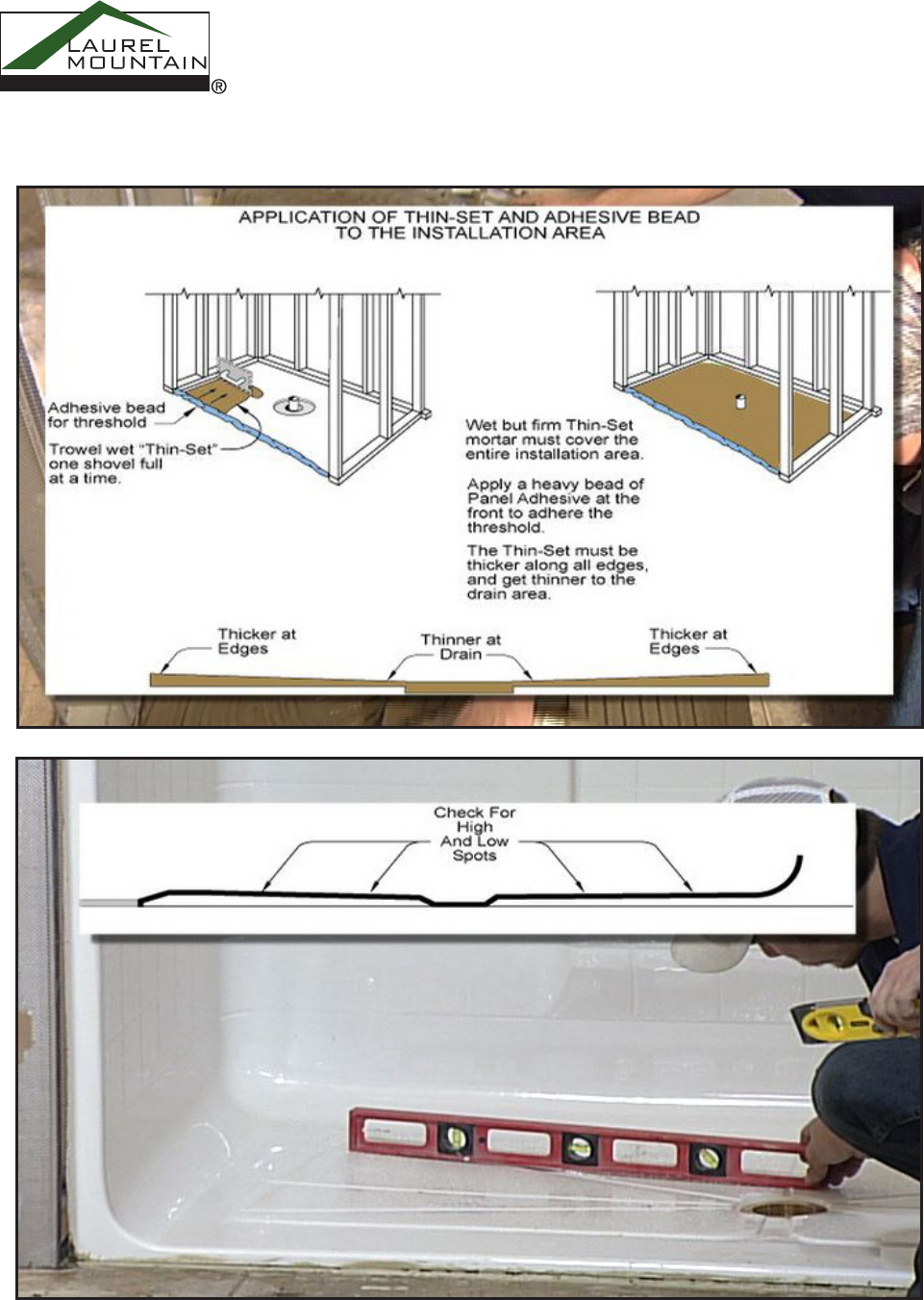 LAUREL MOUNTAIN ®

APPLICATION OF THIN-SET AND ADHESIVE BEAD TO THE INSTALLATION AREA

Adhesive bead for threshold

Trowel wet "Thin-Set" one shovel full at a time.

Wet but firm Thin-Set mortar must cover the entire installation area.

Apply a heavy bead of Panel Adhesive at the front to adhere the threshold.

The Thin-Set must be thicker along all edges, and get thinner to the drain area.

Thicker at Edges

Thinner at Drain

Thicker at Edges

Check For High And Low Spots