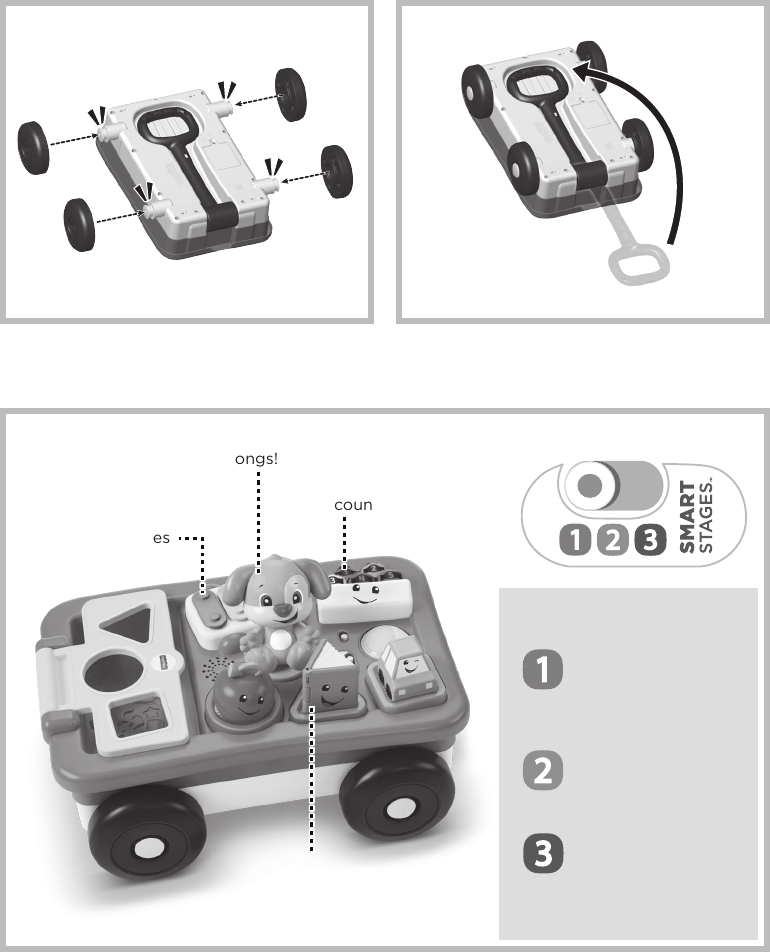 ongs!

coun

es

1 2 3 SMART STAGES.

1

2

3