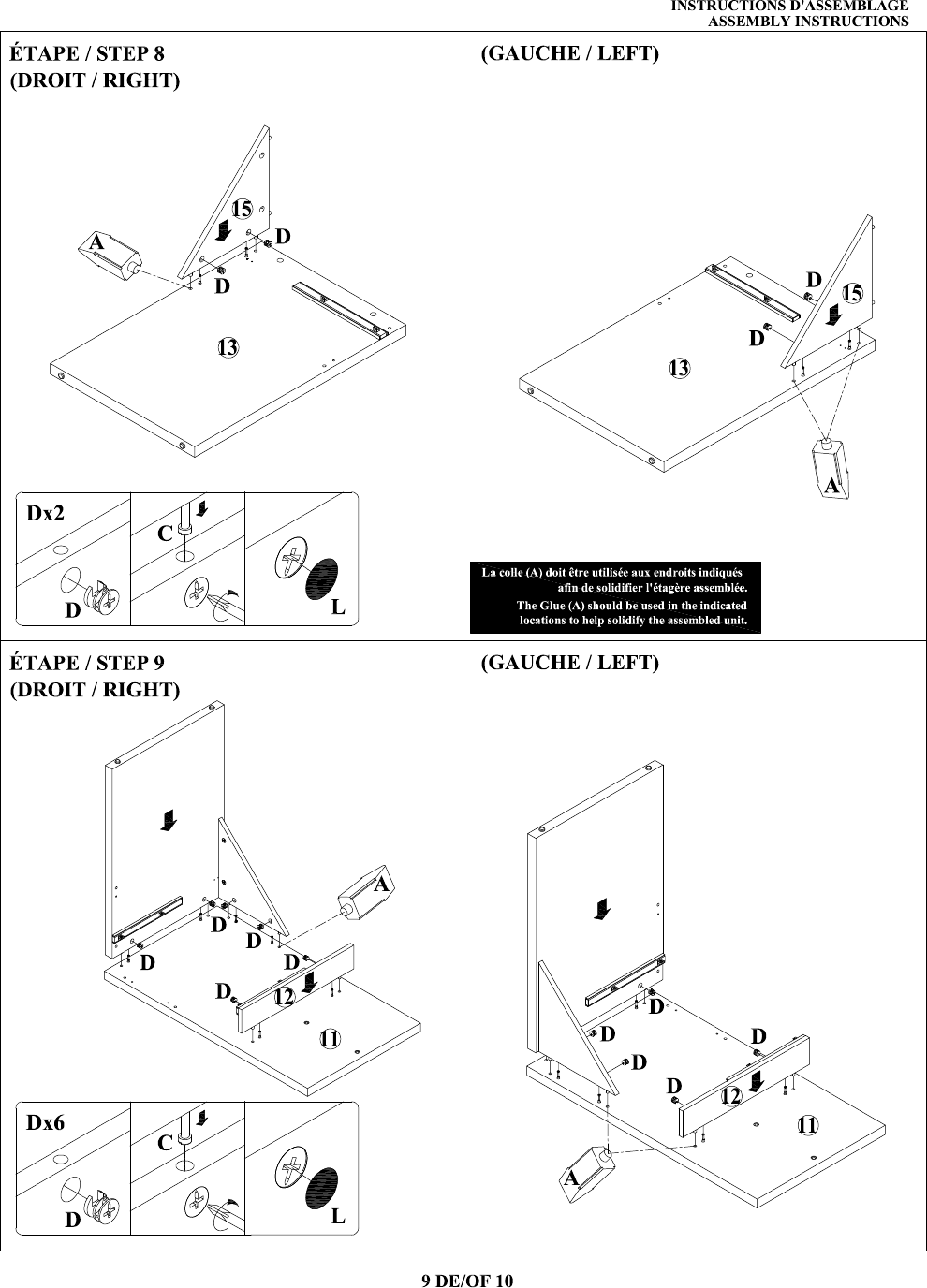 INSTRUCTIONS D'ASSEMBLAGE
ASSEMBLY INSTRUCTIONS

ÉTAPE / STEP 8
(DROIT / RIGHT)

15
A
D
D
13

Dx2
D
C
L

(GAUCHE / LEFT)

D
15
D
13
A

La colle (A) doit être utilisée aux endroits indiqués afin de solidifier l'étagère assemblée.
The Glue (A) should be used in the indicated locations to help solidify the assembled unit.

ÉTAPE / STEP 9
(DROIT / RIGHT)

A
D
D
D
D
D
12
11

Dx6
D
C
L

(GAUCHE / LEFT)

D
D
D
D
D
12
11
A

9 DE/OF 10